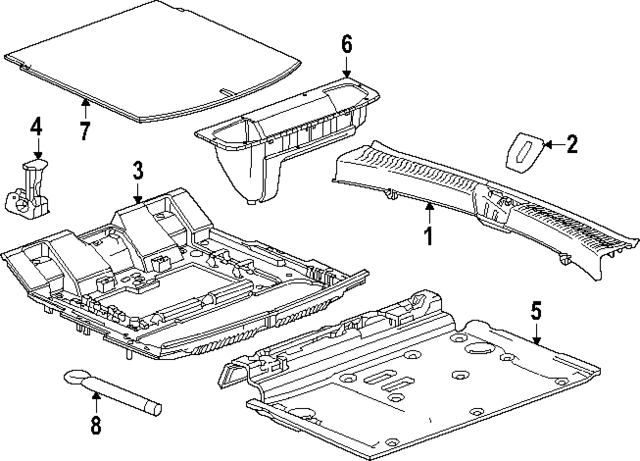 6
7
4
2
3
1
5
8