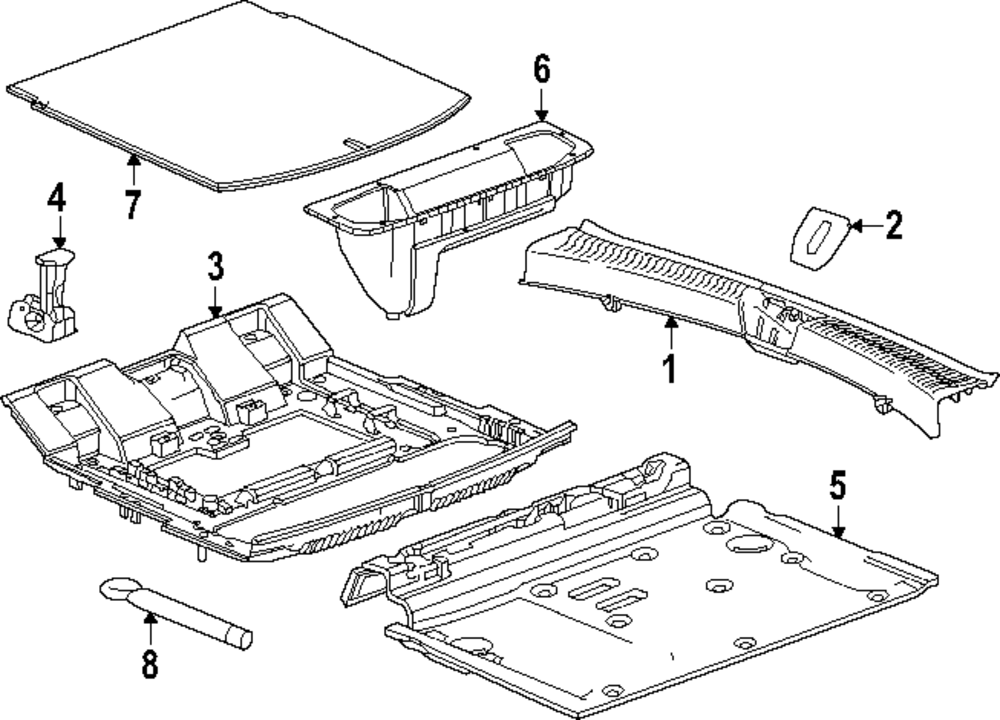 6
7
4
2
3
1
5
8