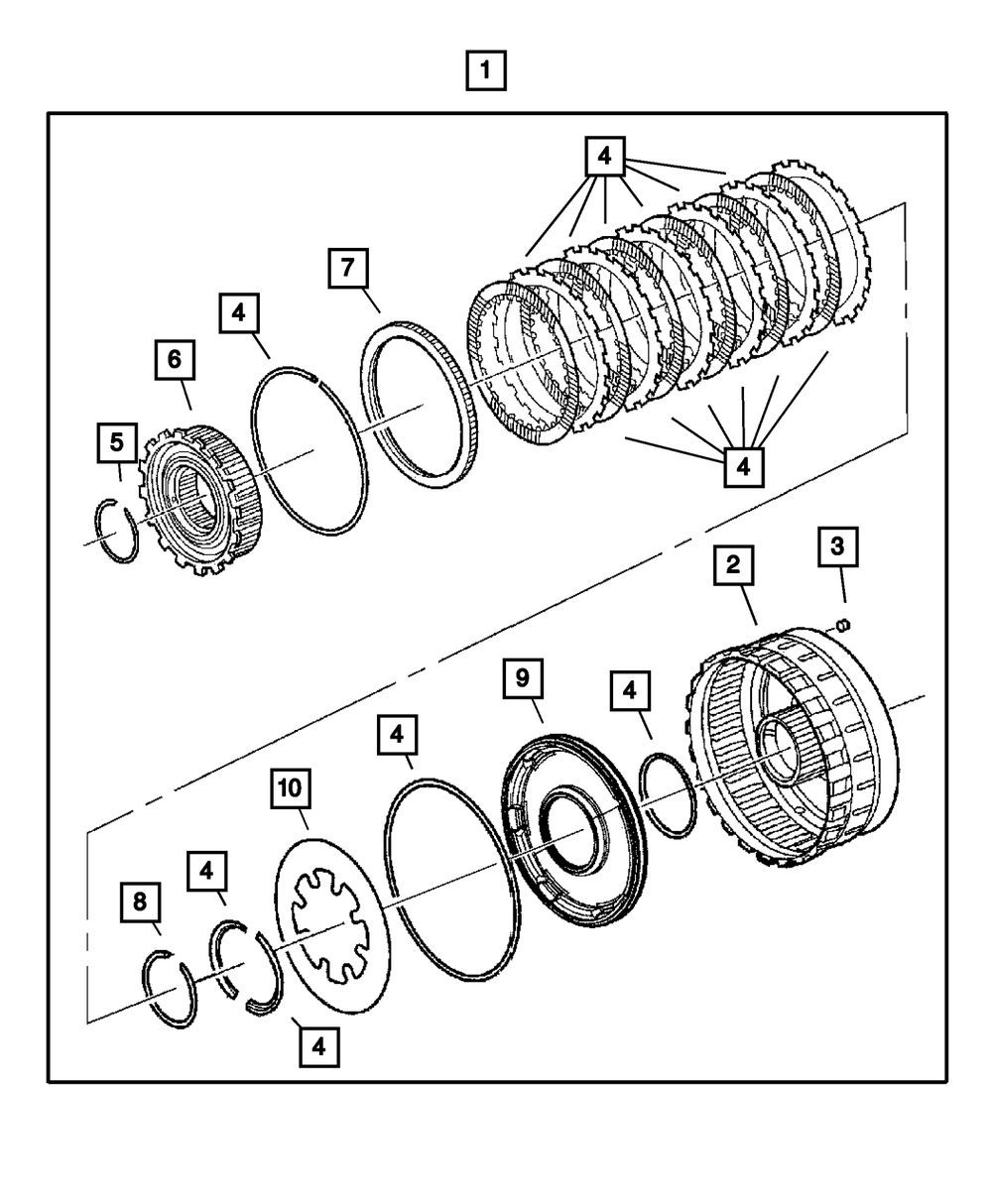 1

4

7

4

6

5

4

3

2

9

4

4

10

4

8

4