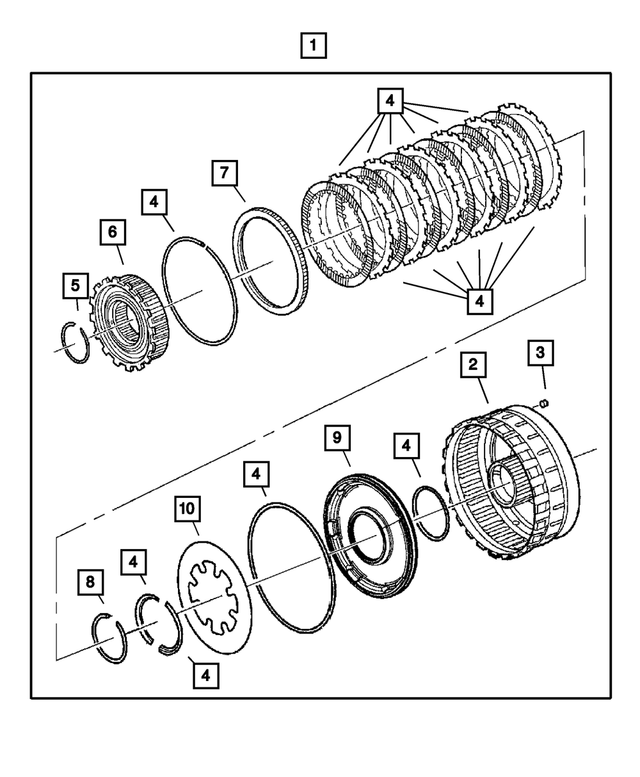 1
4
7
4
6
5
4
3
2
9
4
4
10
4
8
4