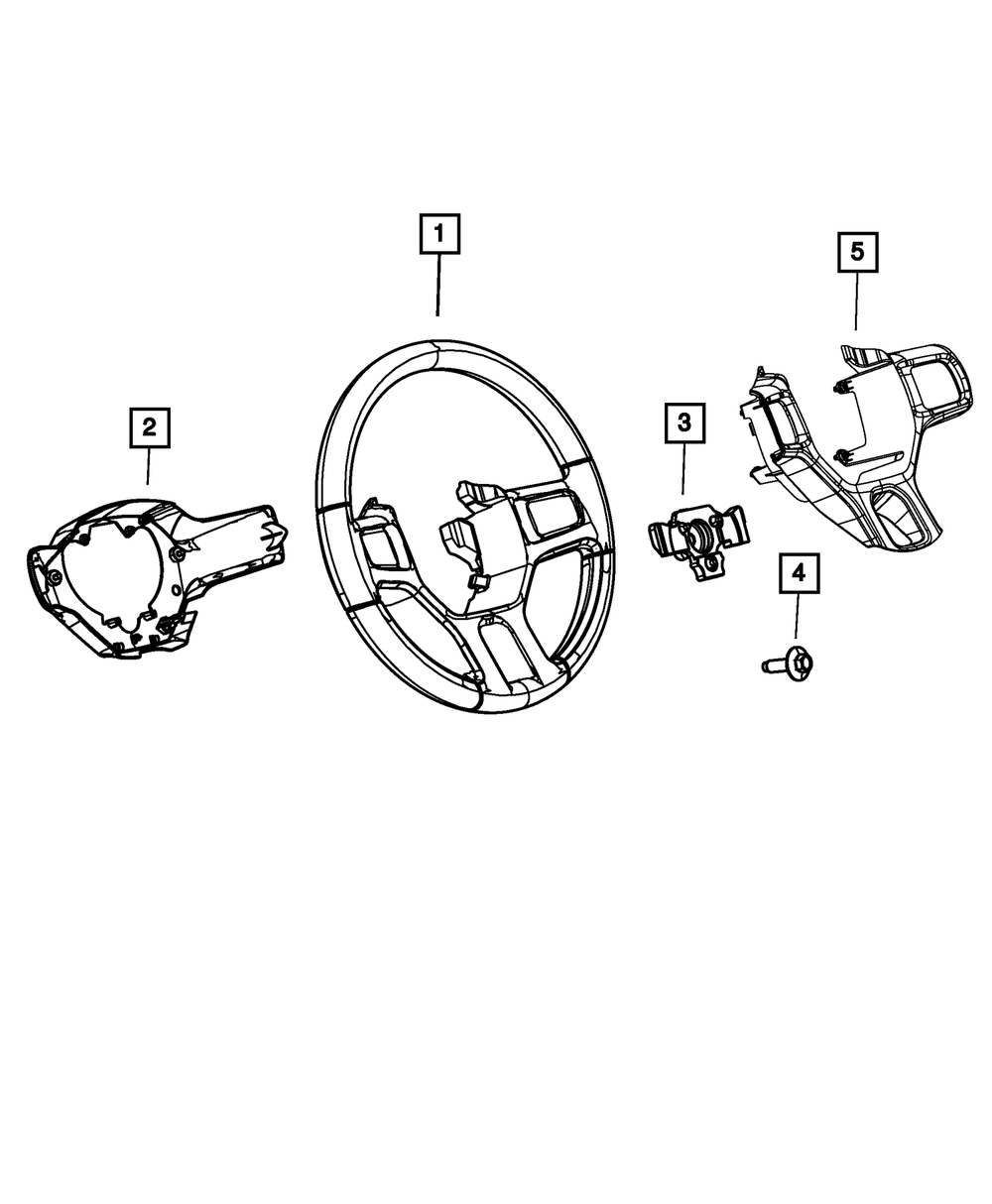 1
5
2
3
4