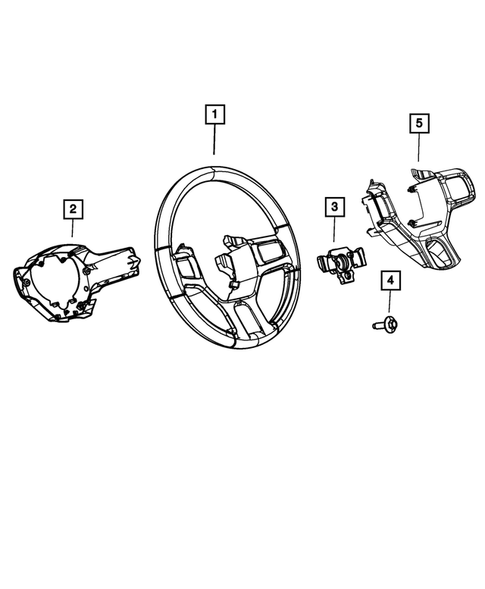 1

5

2

3

4