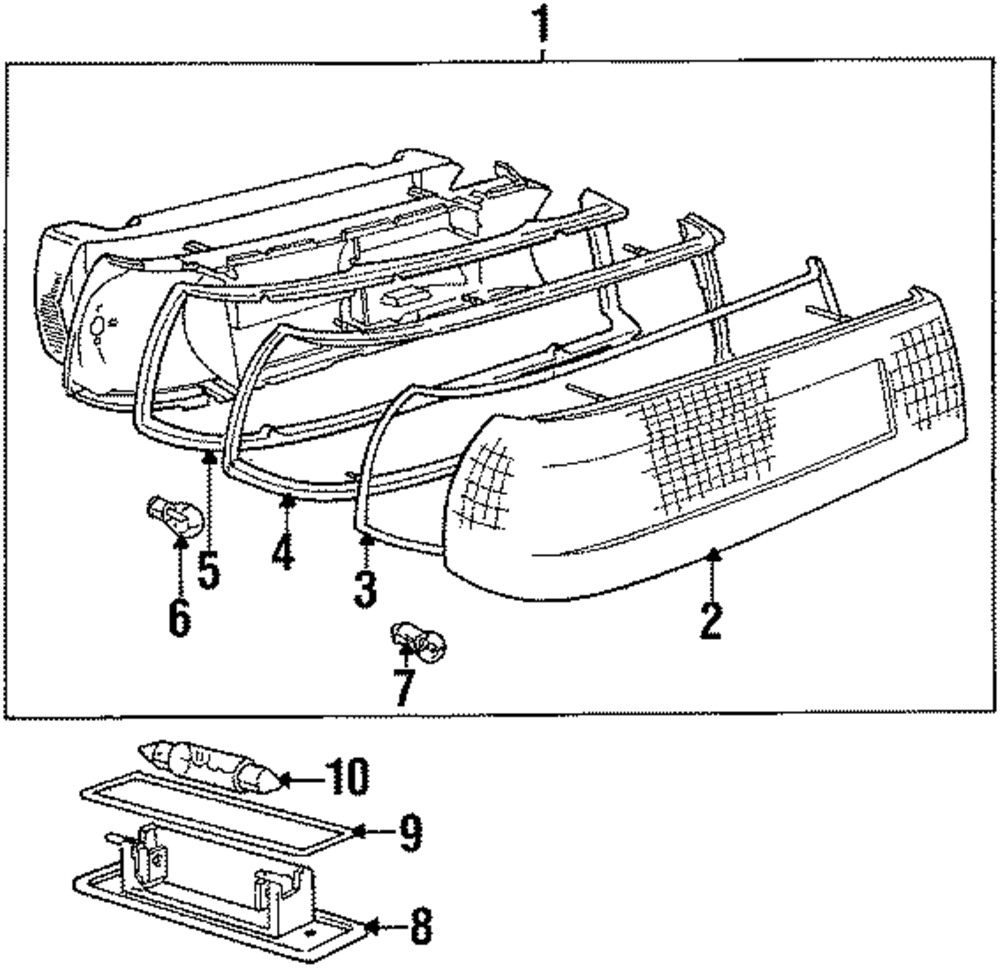 1
5
4
3
2
6
7
10
9
8