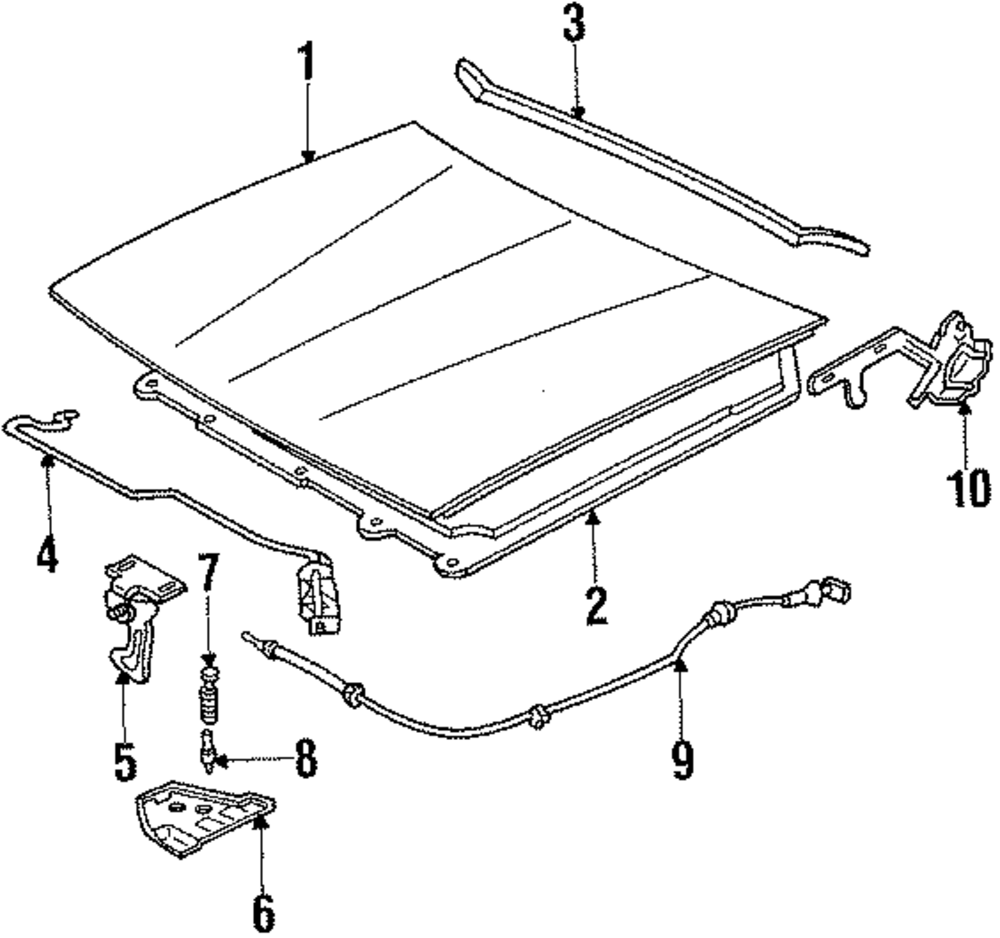 1
3
10
4
2
7
5
8
9
6