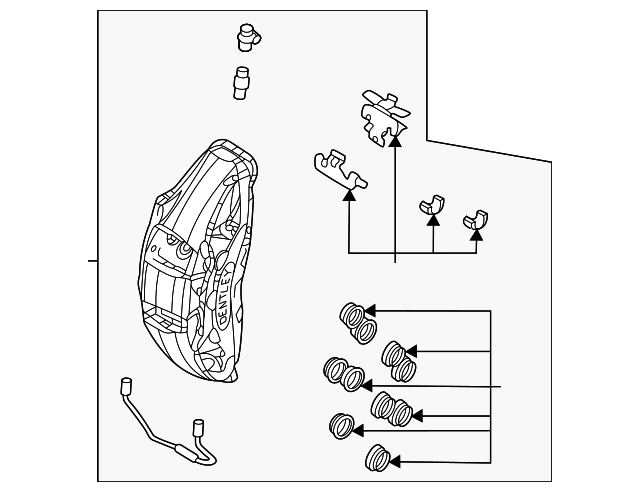 BENTLEY