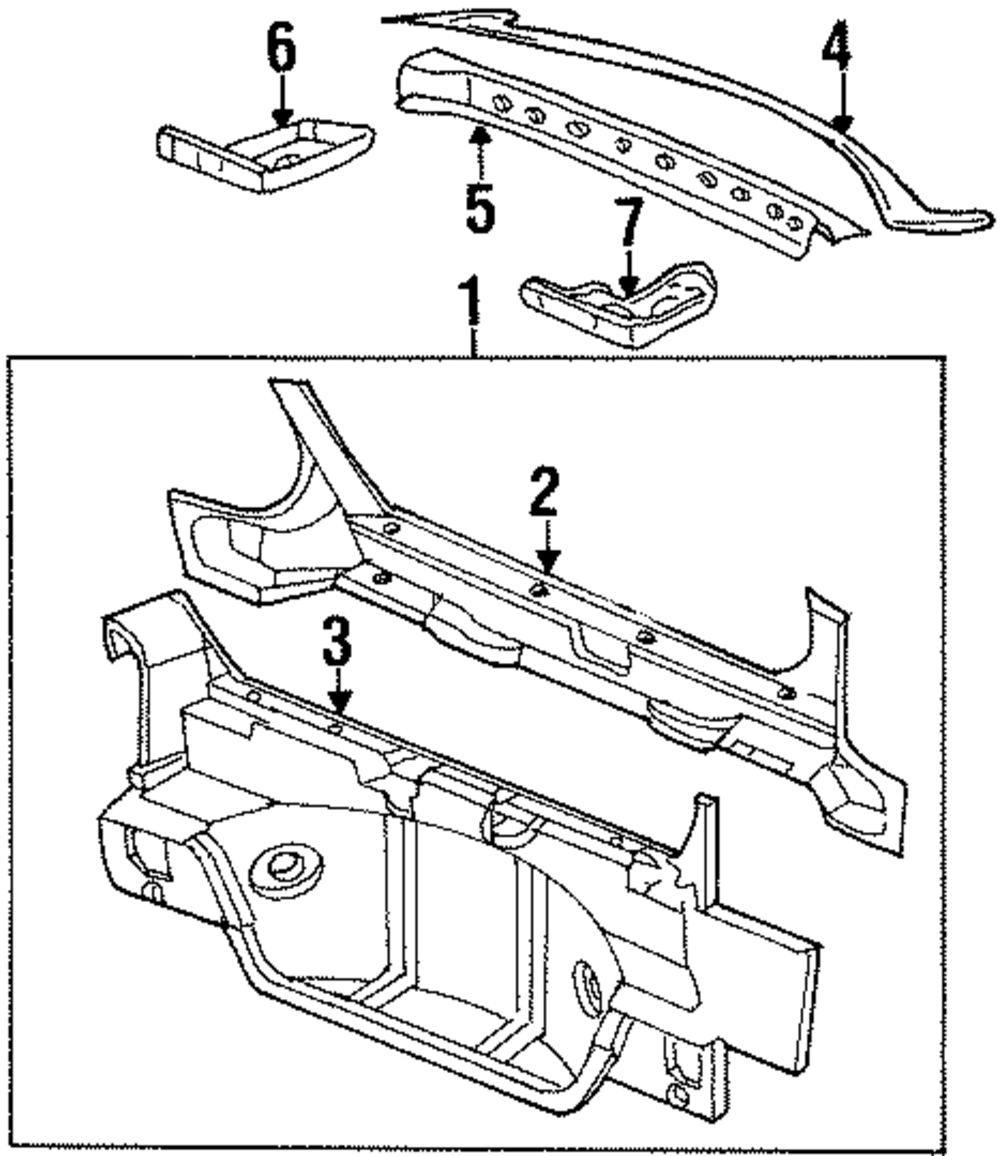 6
4
5
7
1
2
3