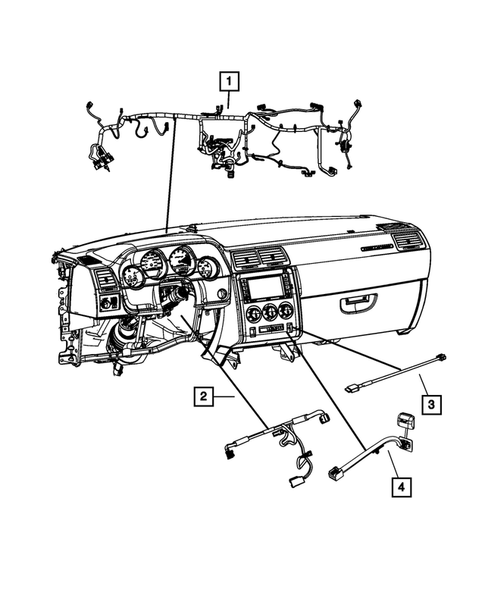 1

2

3

4