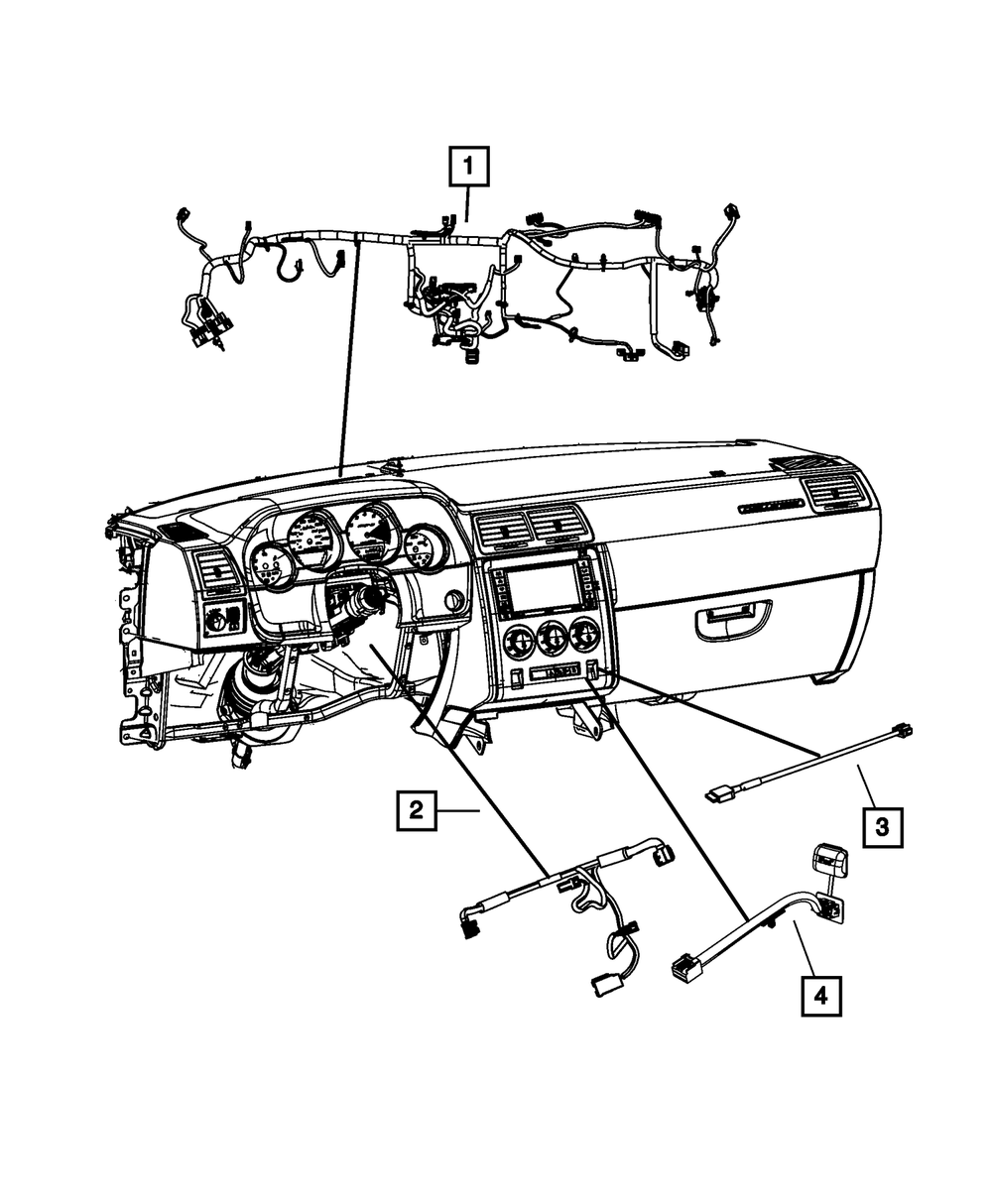 1

2

3

4