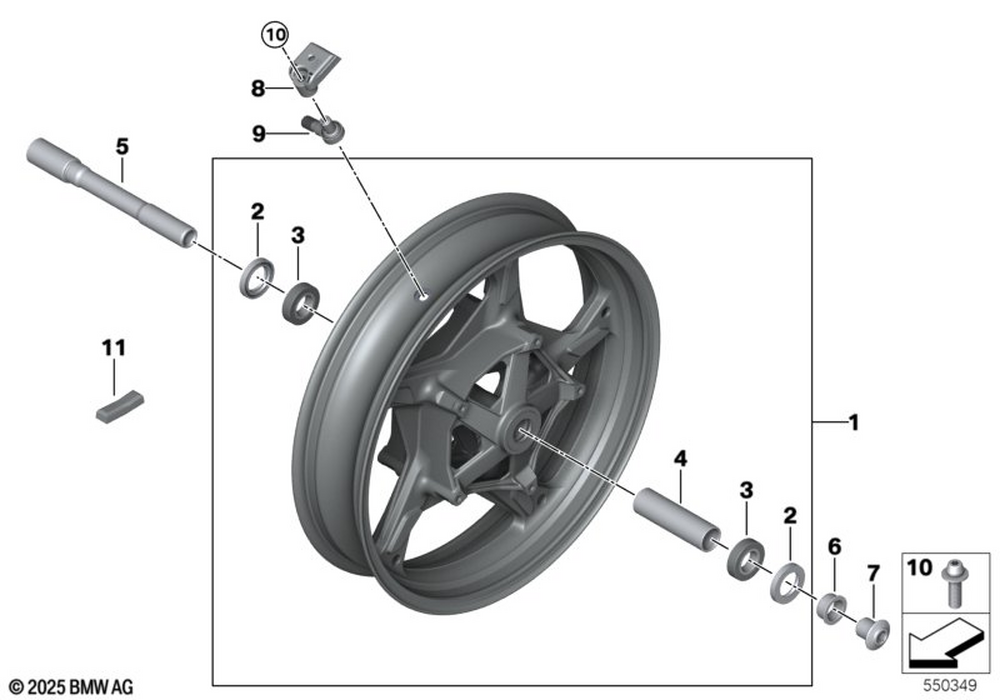 10
8
9
5
2
3
11
1
4
3
2
6
7
10
© 2025 BMW AG
550349