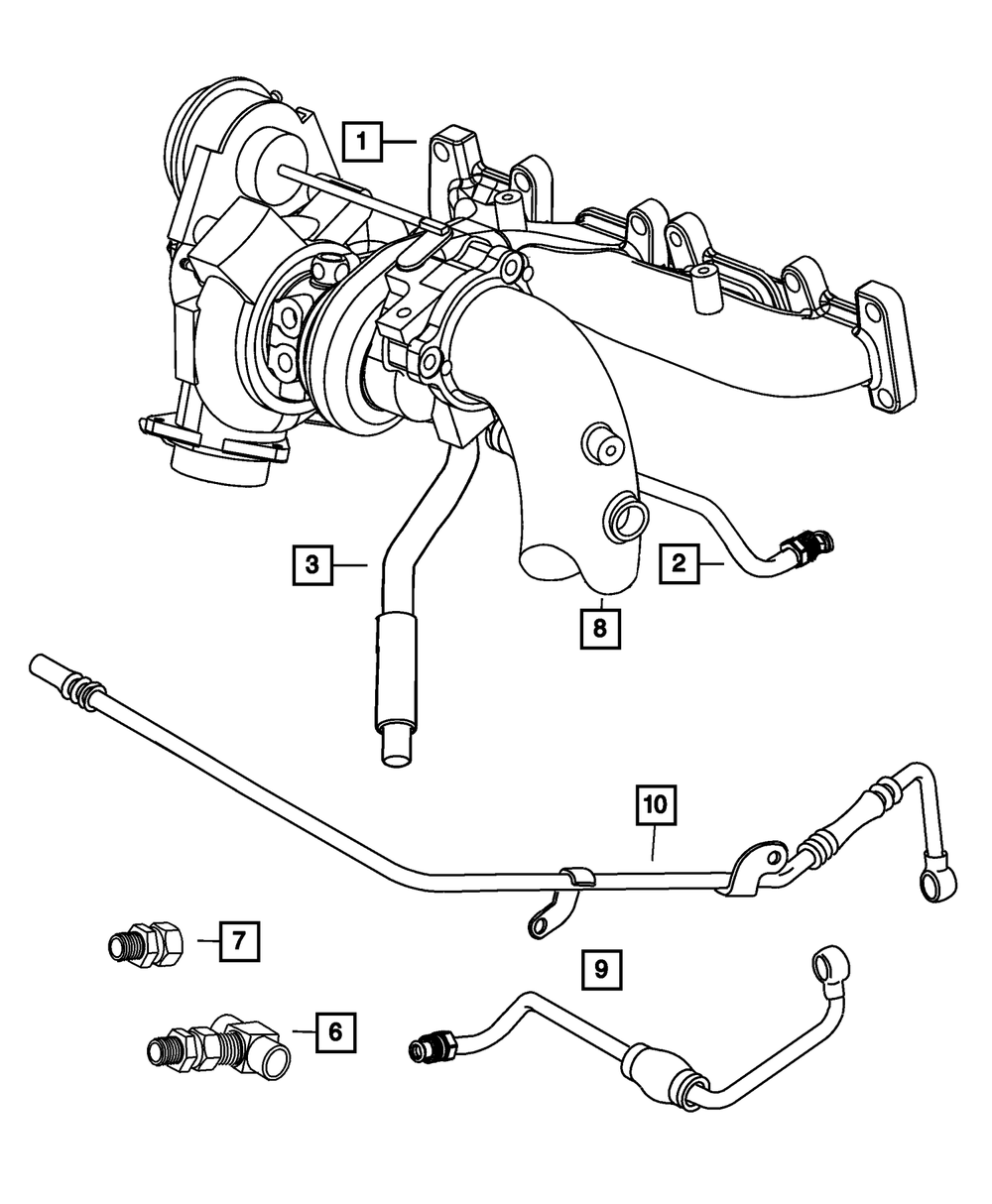 1
3
2
8
10
7
9
6