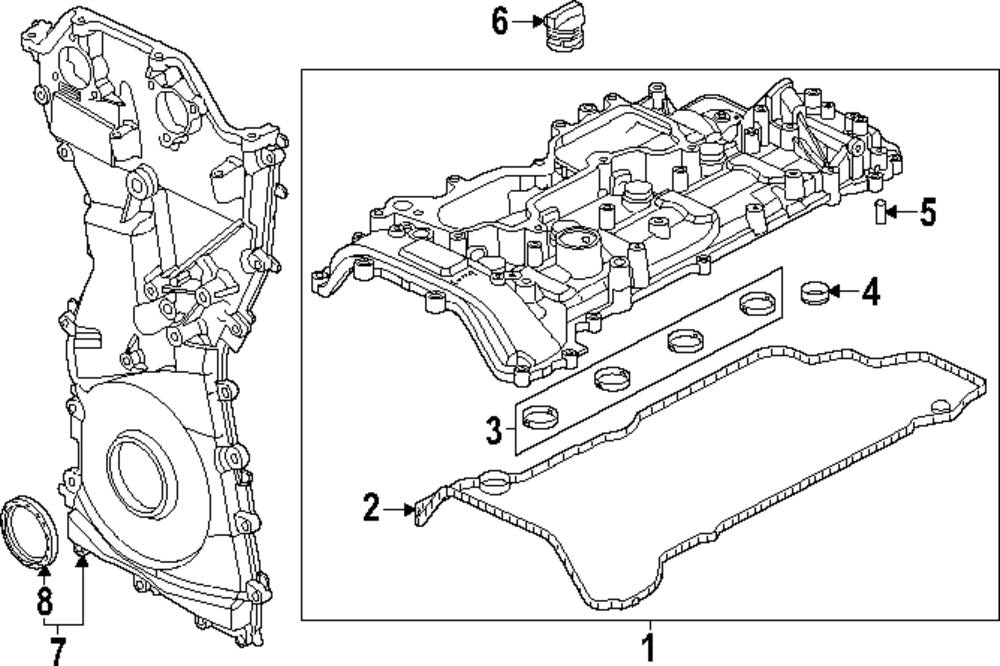 6
5
4
3
2
8
7
1