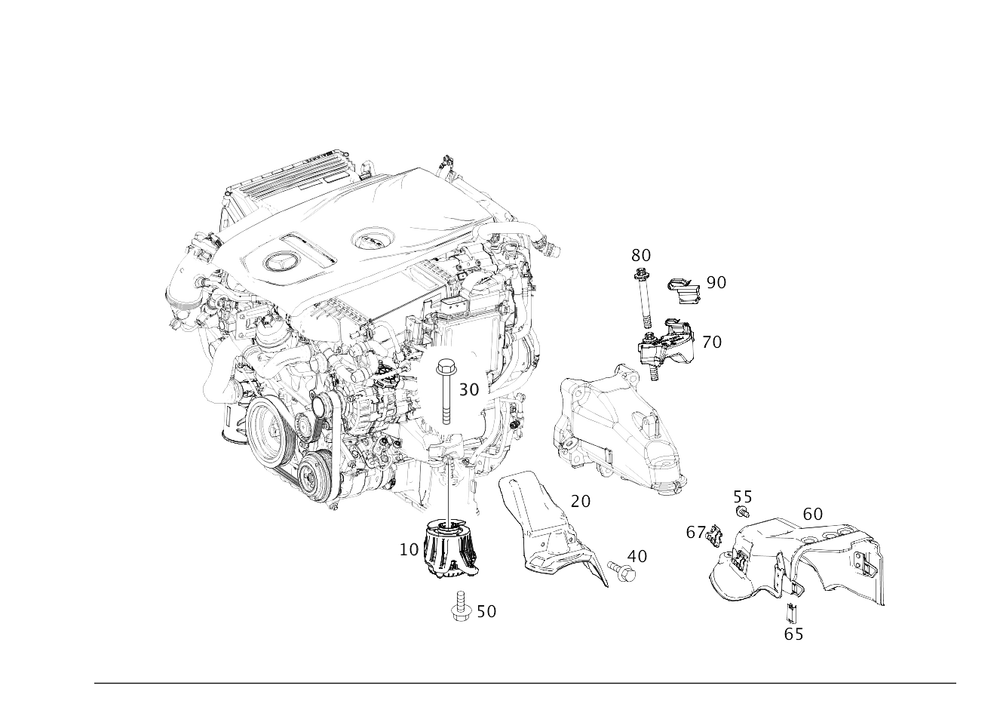 80
90
70
30
20
55
60
67
10
40
50
65