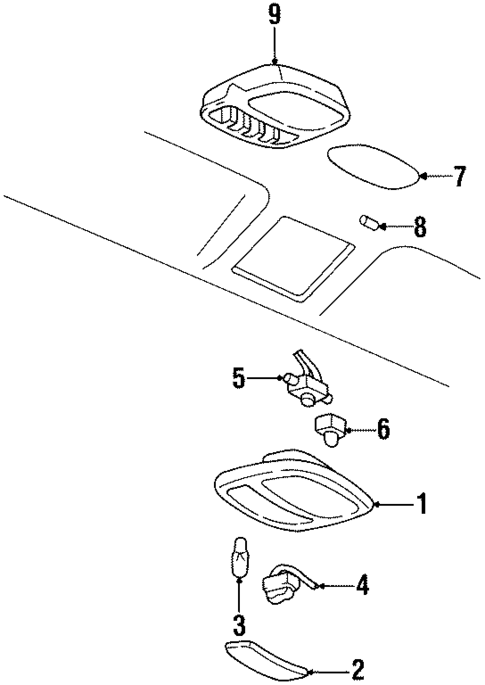 9
7
8
5
6
1
4
3
2