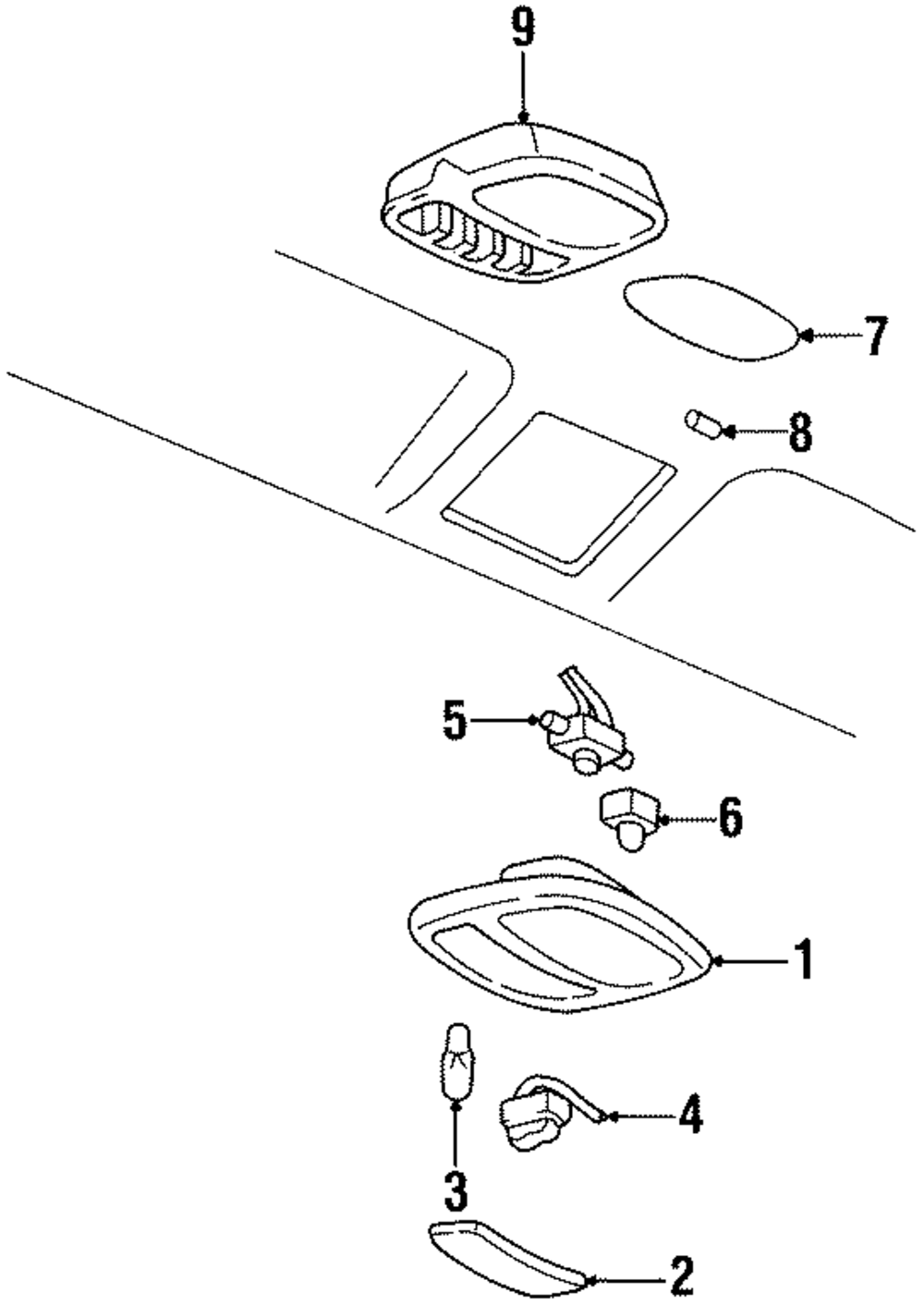 9
7
8
5
6
1
4
3
2