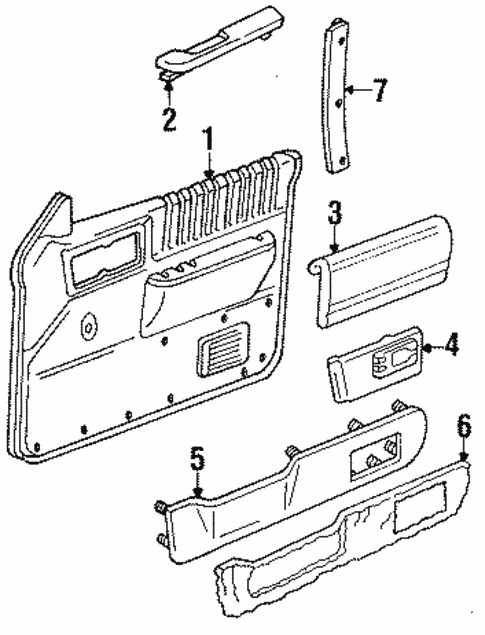 2
7
1
3
4
5
6