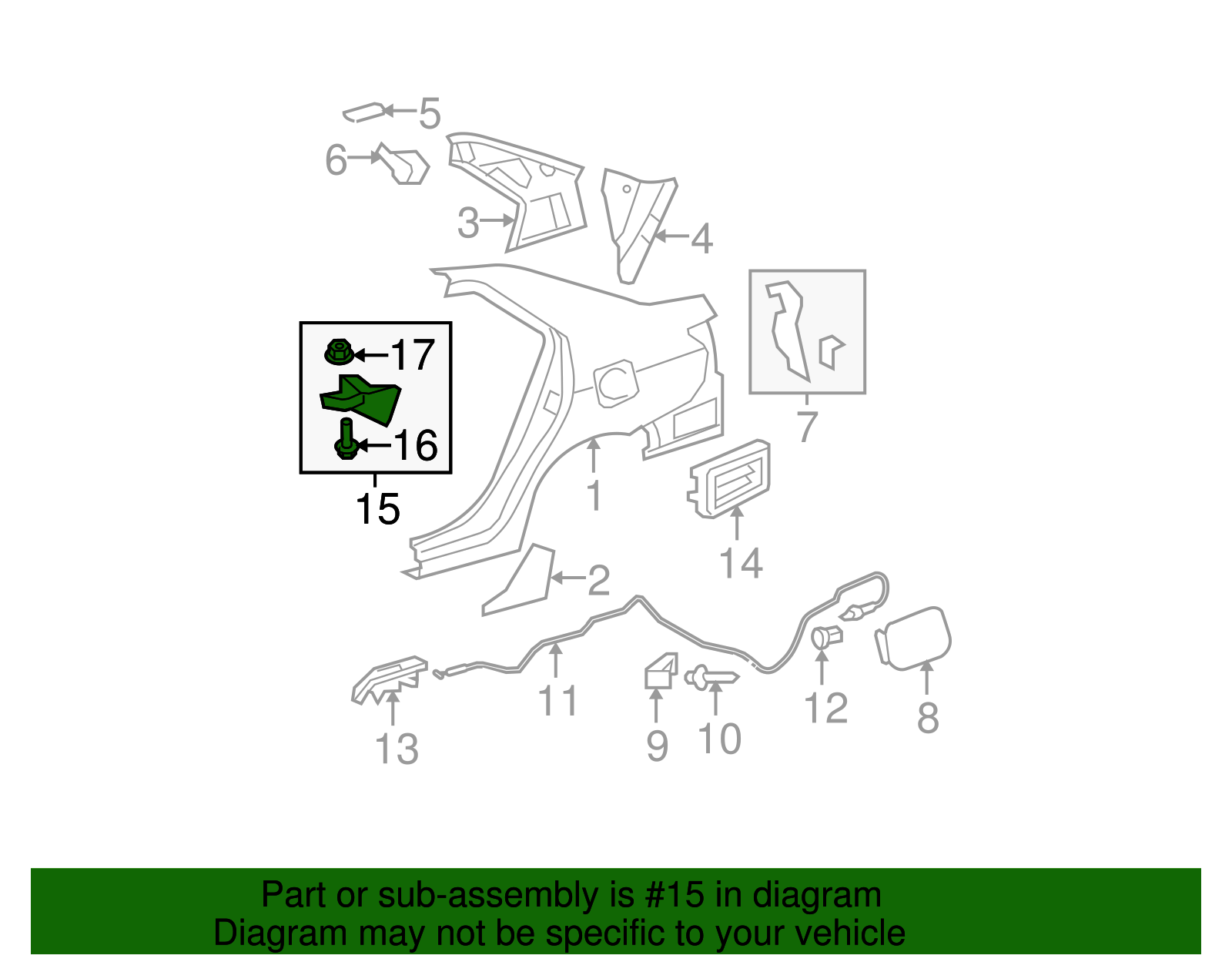 5
6
3
4
17
16
15
1
7
14
2
11
13
9
10
12
8

Part or sub-assembly is #15 in diagram
Diagram may not be specific to your vehicle