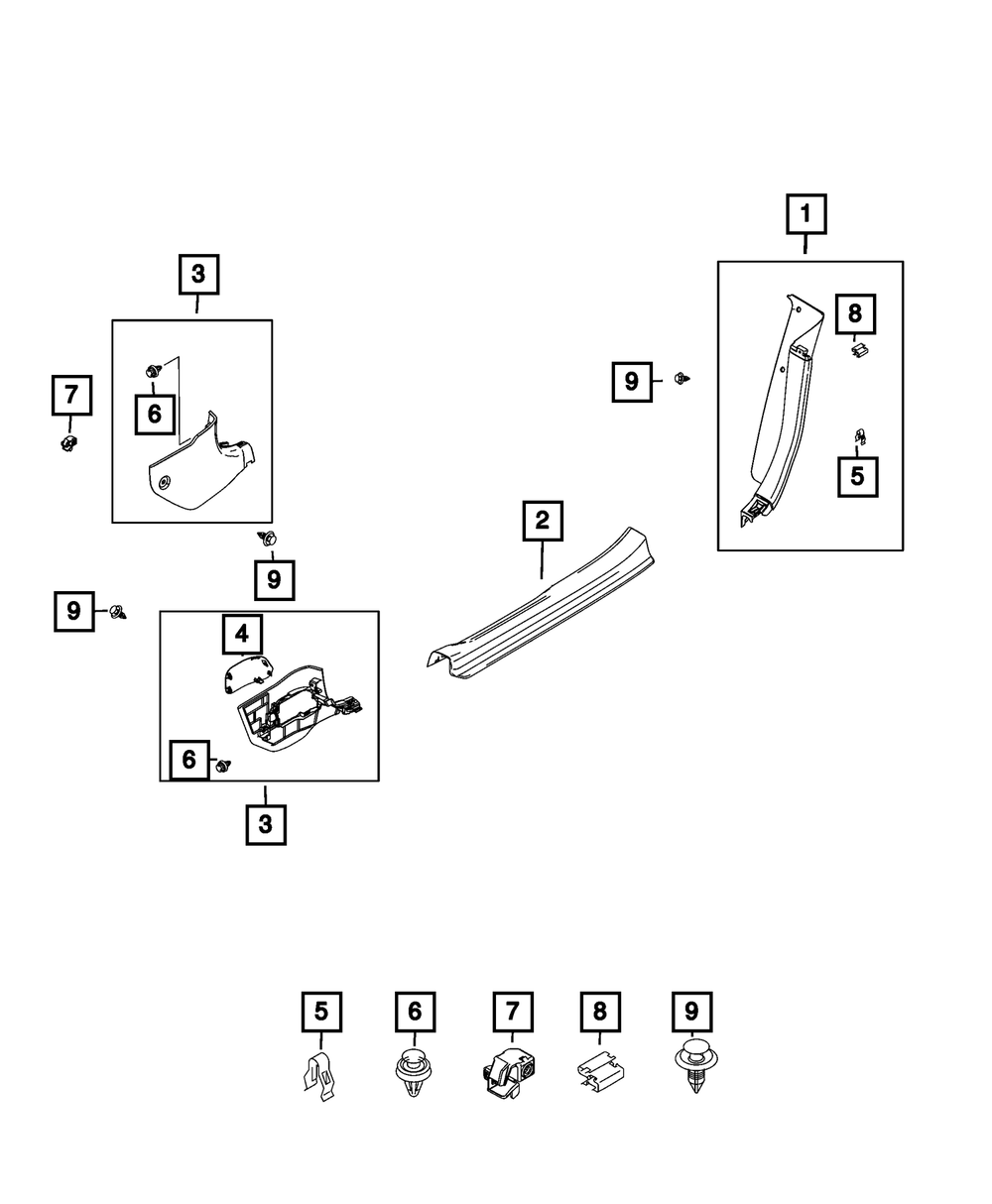 1

3

8

9

7

6

5

2

9

9

4

6

3

5

6

7

8

9