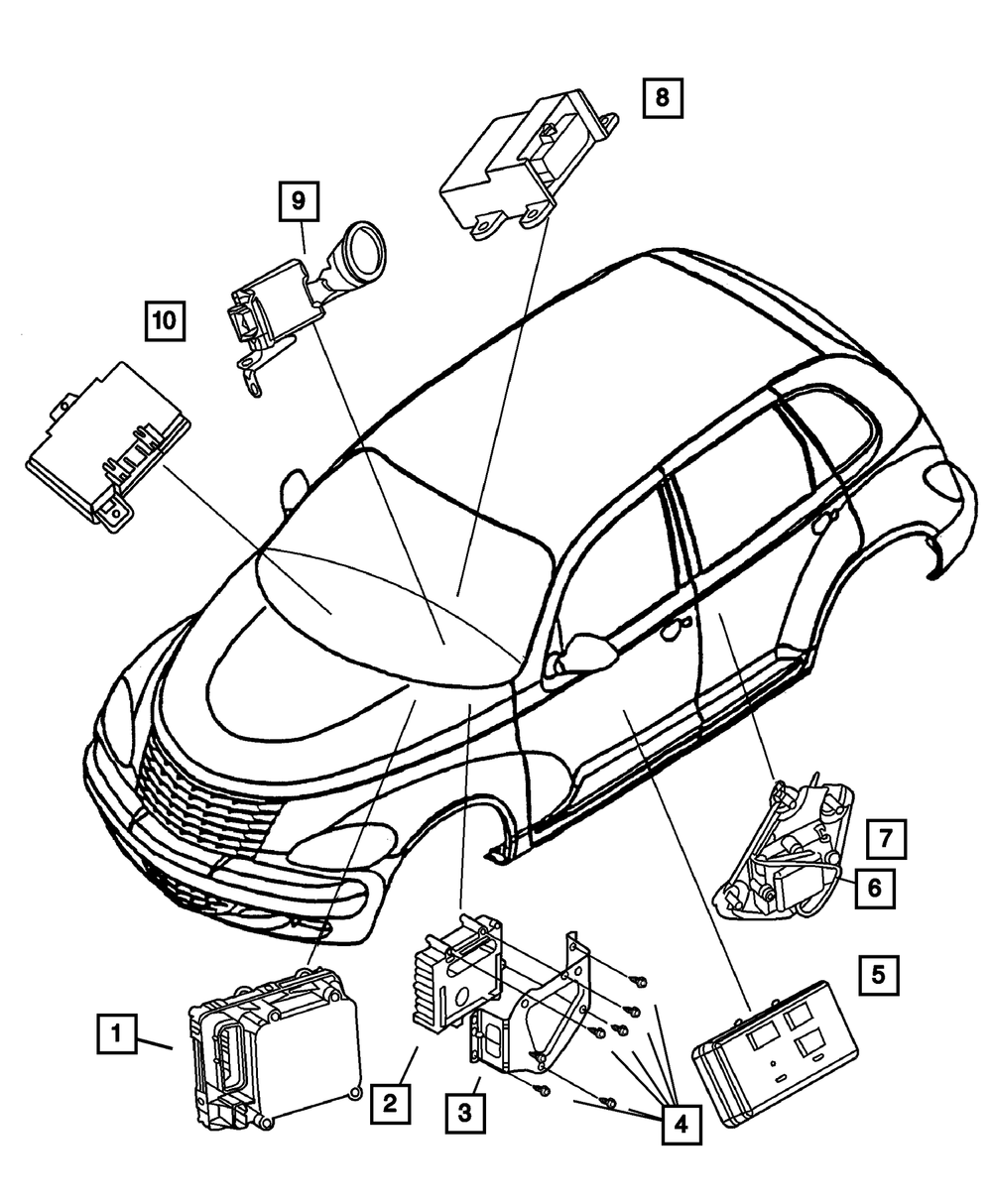 8

9

10

7

6

5

1

2

3

4