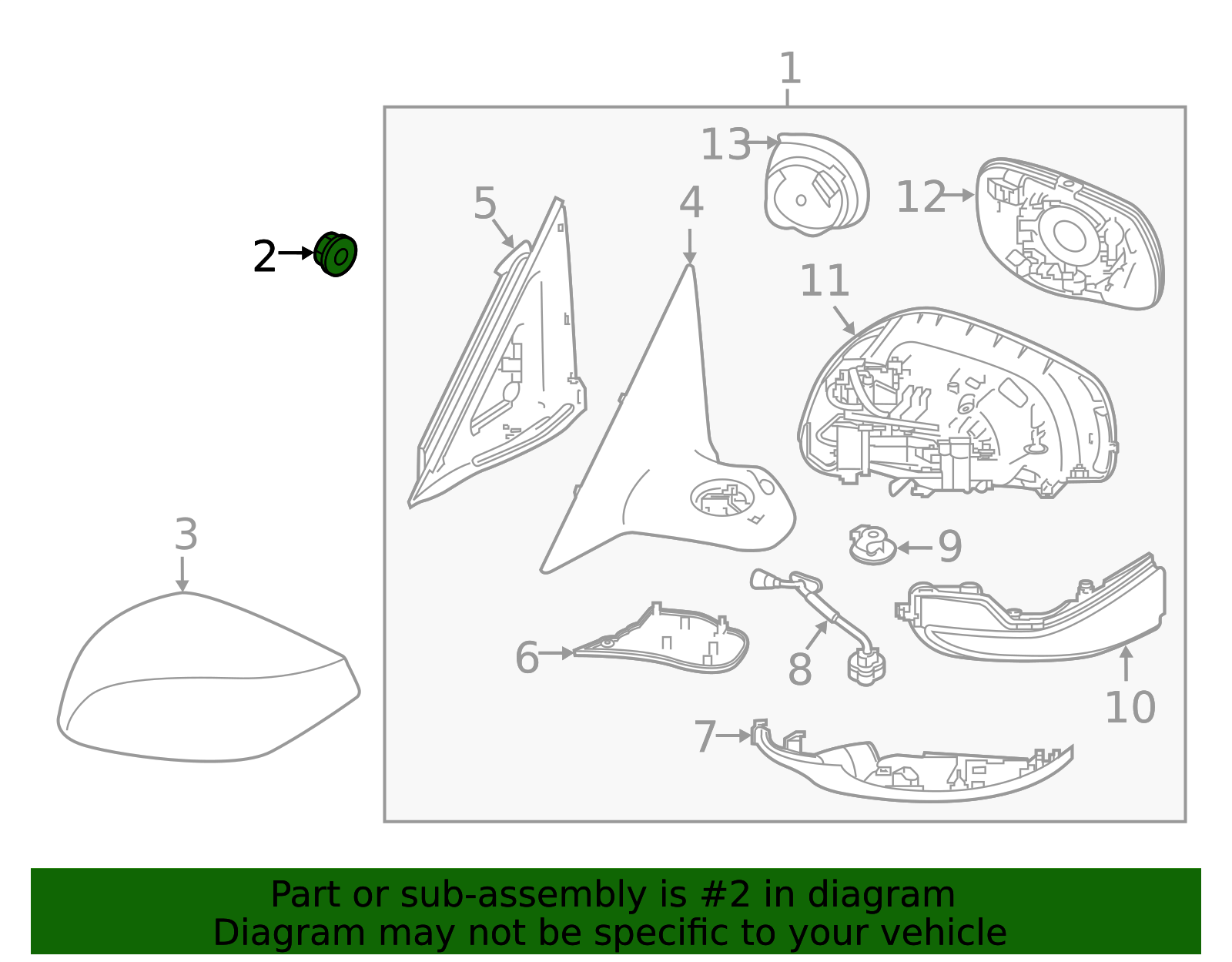 1

13

12

5

4

2

11

3

9

6

8

10

7

Part or sub-assembly is #2 in diagram
Diagram may not be specific to your vehicle