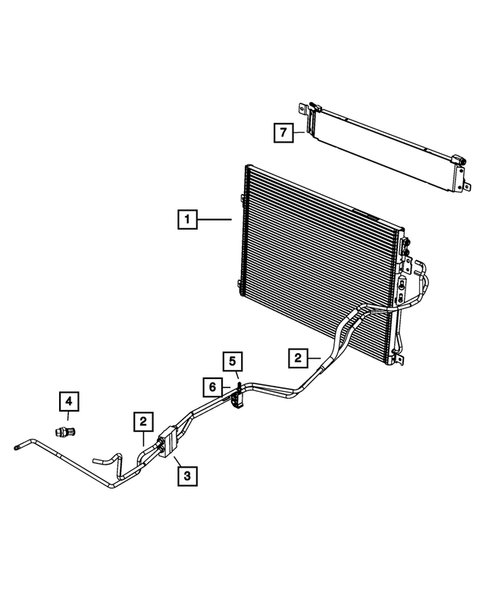 7
1
2
5
6
4
2
3