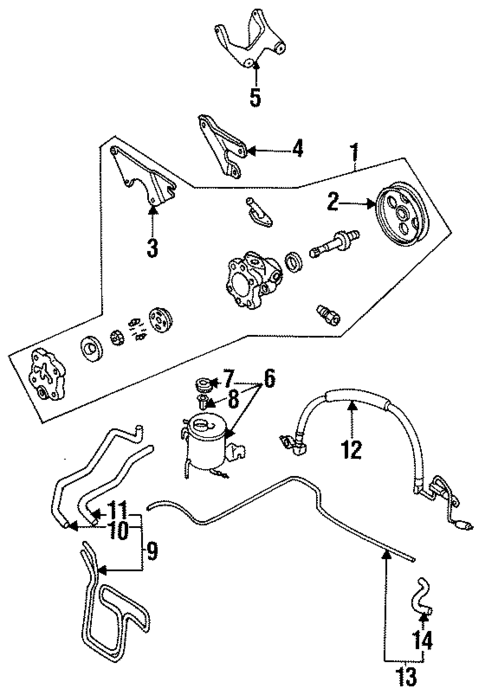 5
4
1
2
3
7
6
8
12
11
10
9
14
13