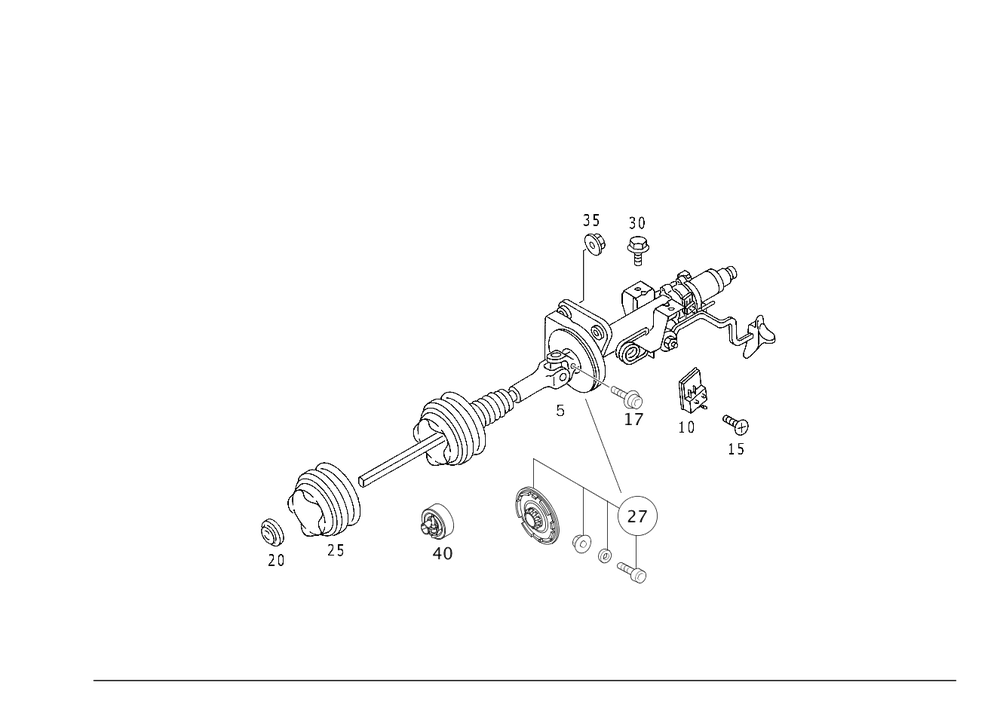 35
30
5
17
10
15
27
20
25
40