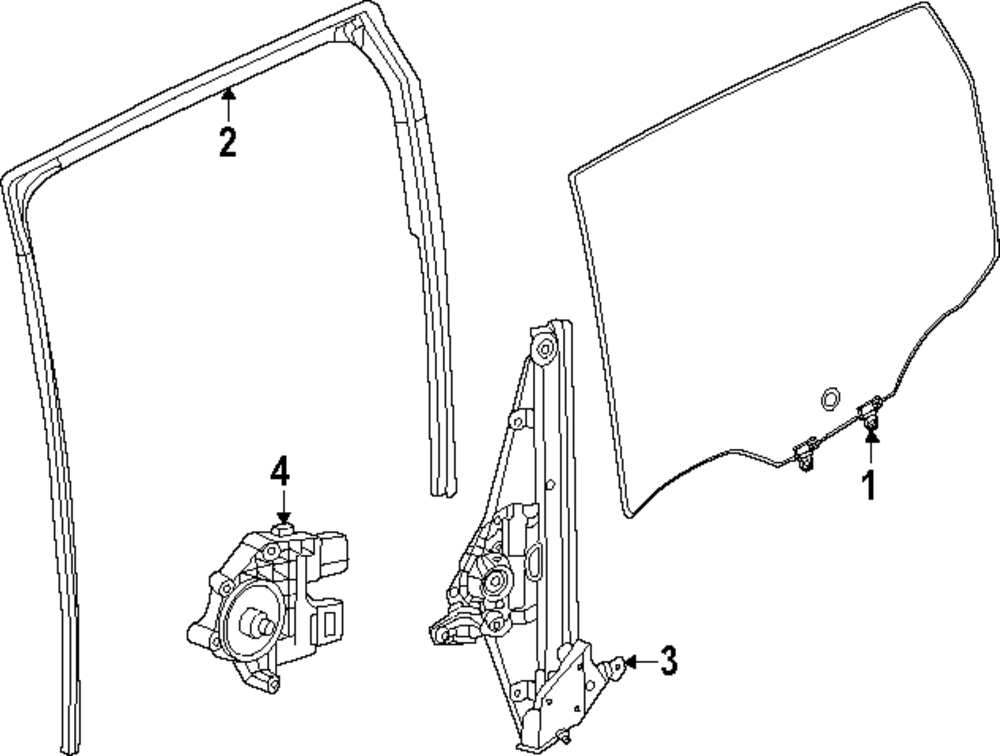 2
4
1
3