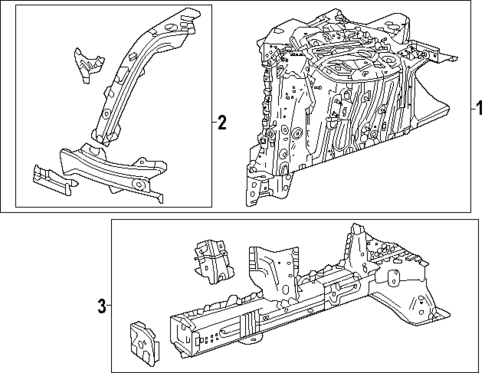 2
1
3