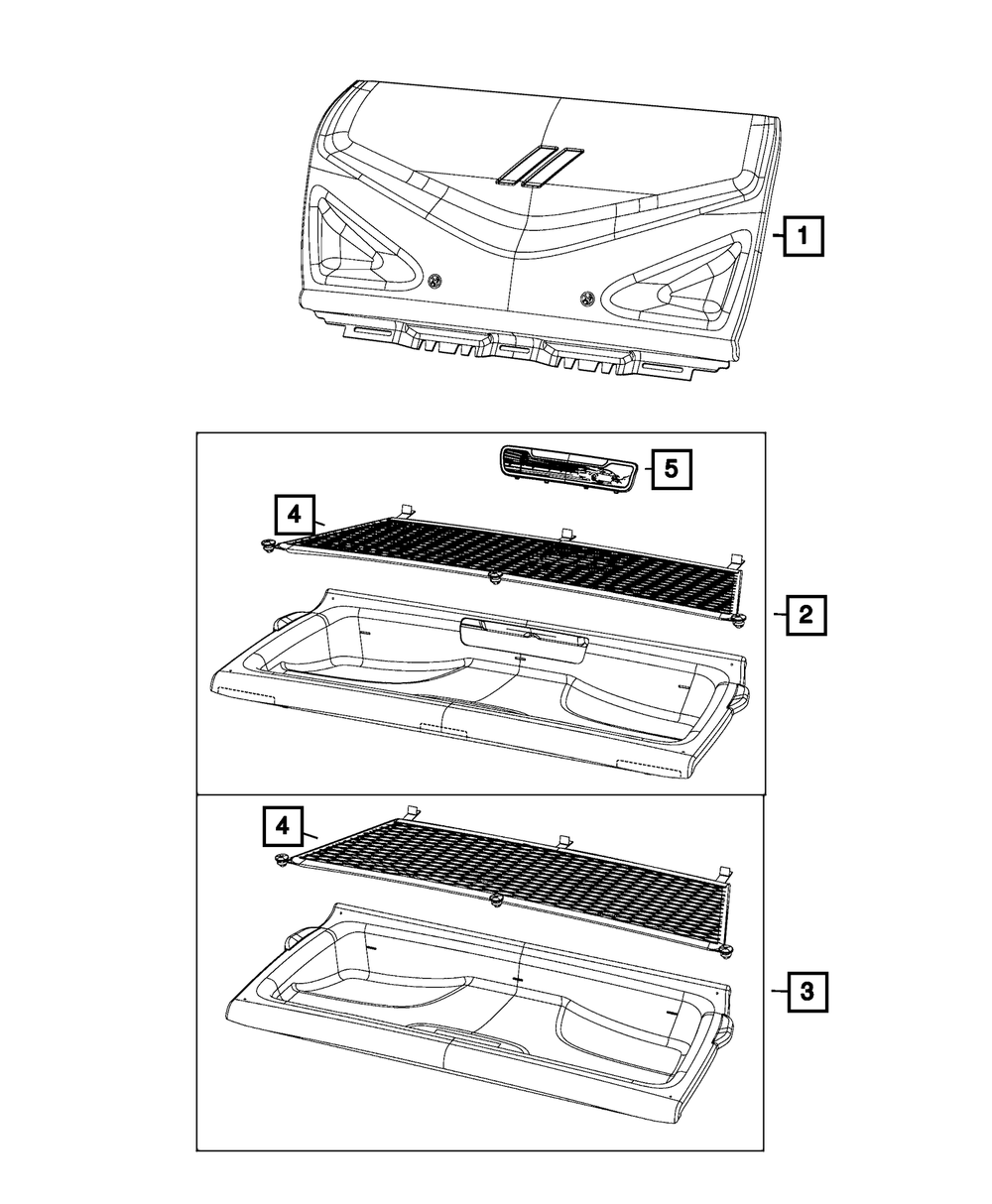 1
5
4
2
4
3