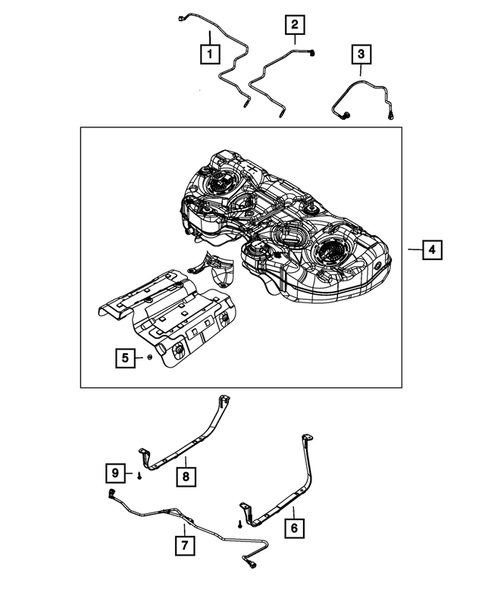 1
2
3
4
5
8
9
6
7