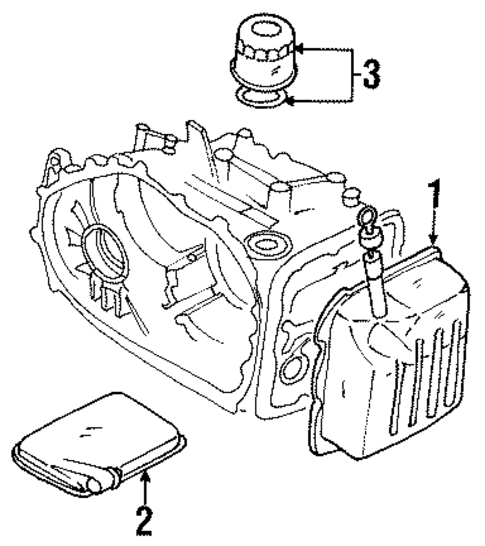 3

1

2