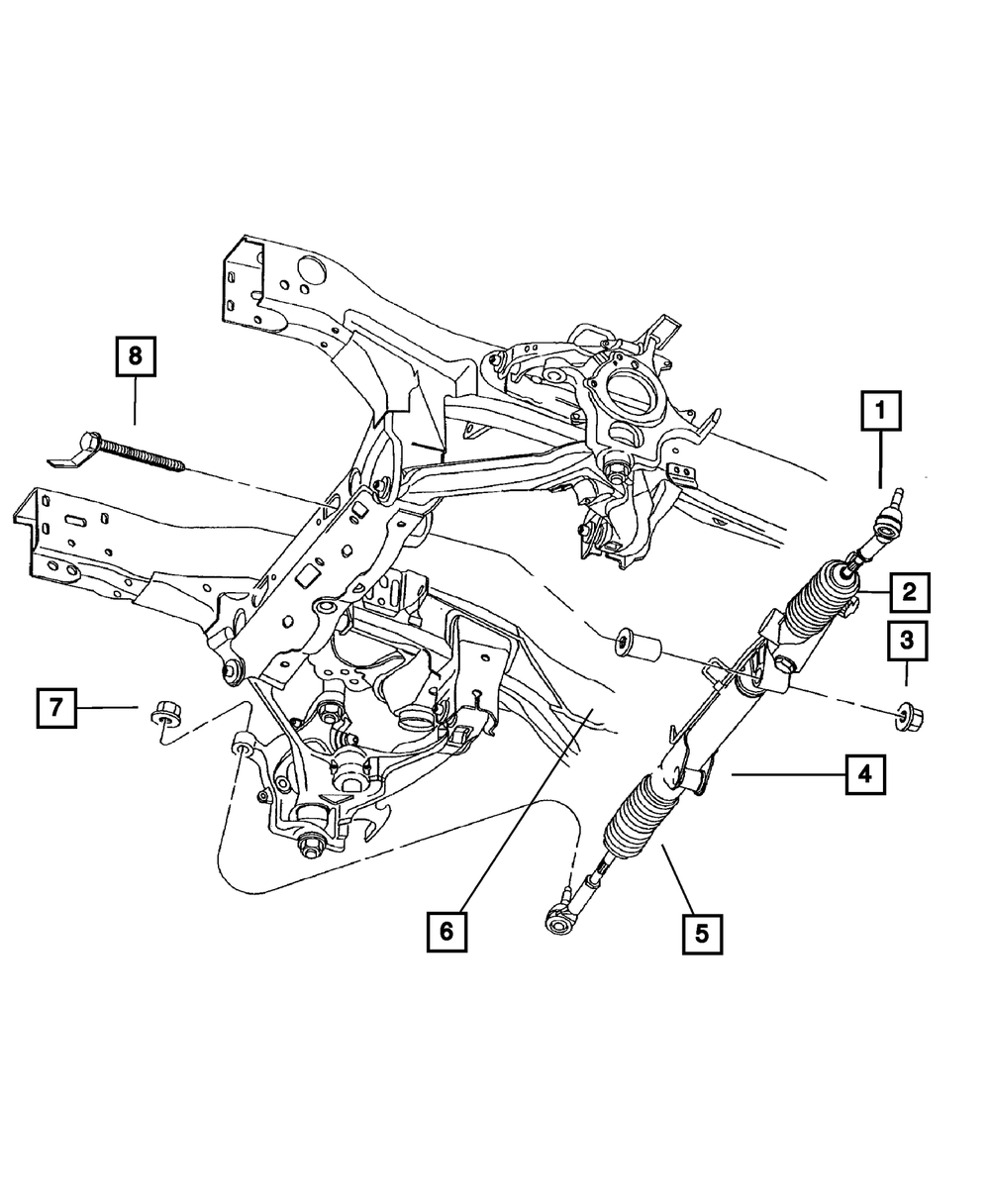 8
1
2
3
7
4
6
5