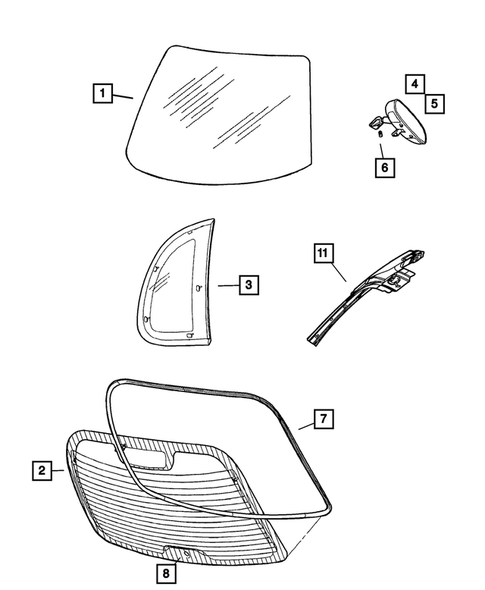 1
4
5
6
3
11
7
2
8