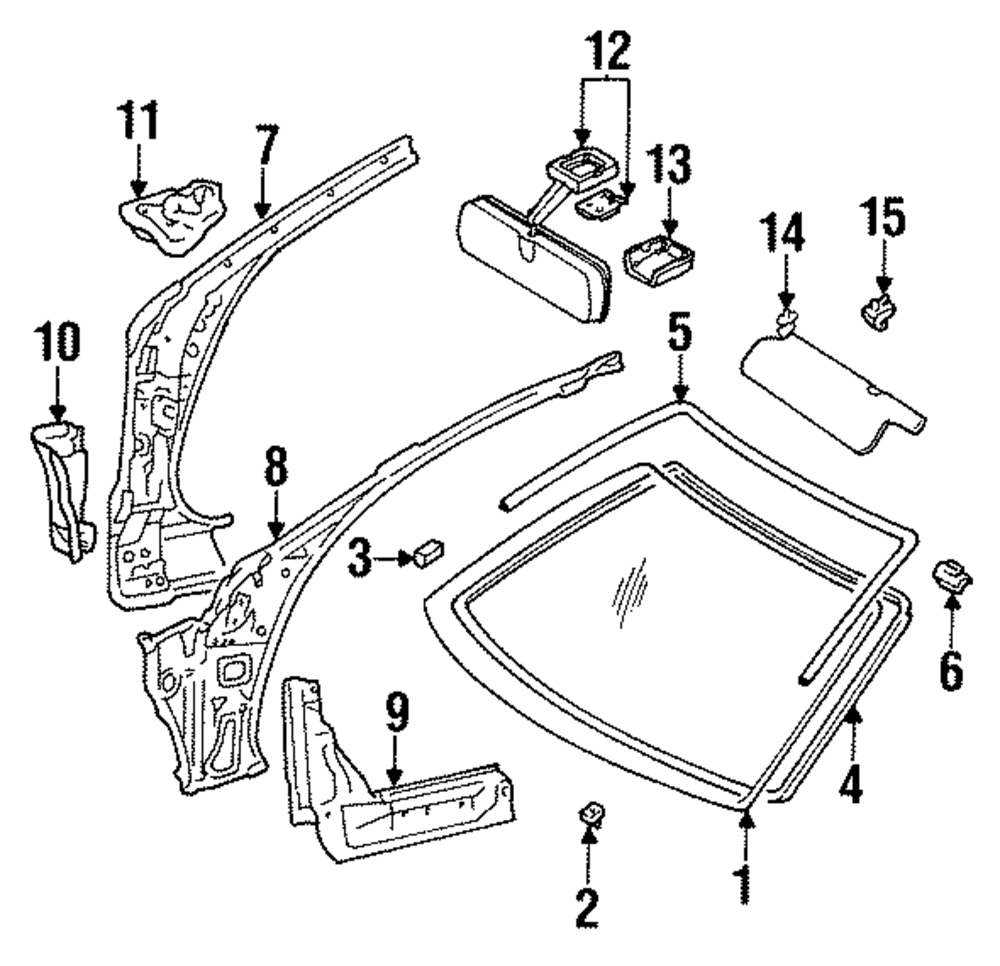 12
11
7
13
14
15
10
5
8
3
6
9
4
2
1