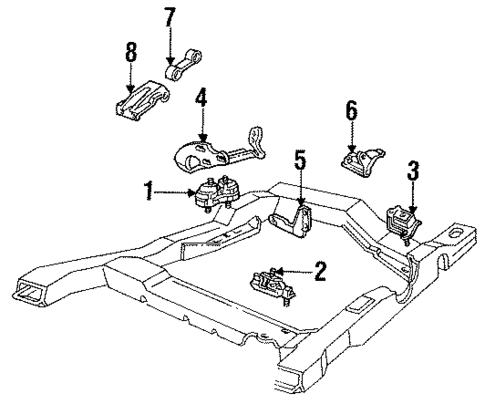 7
8
4
6
5
3
1
2