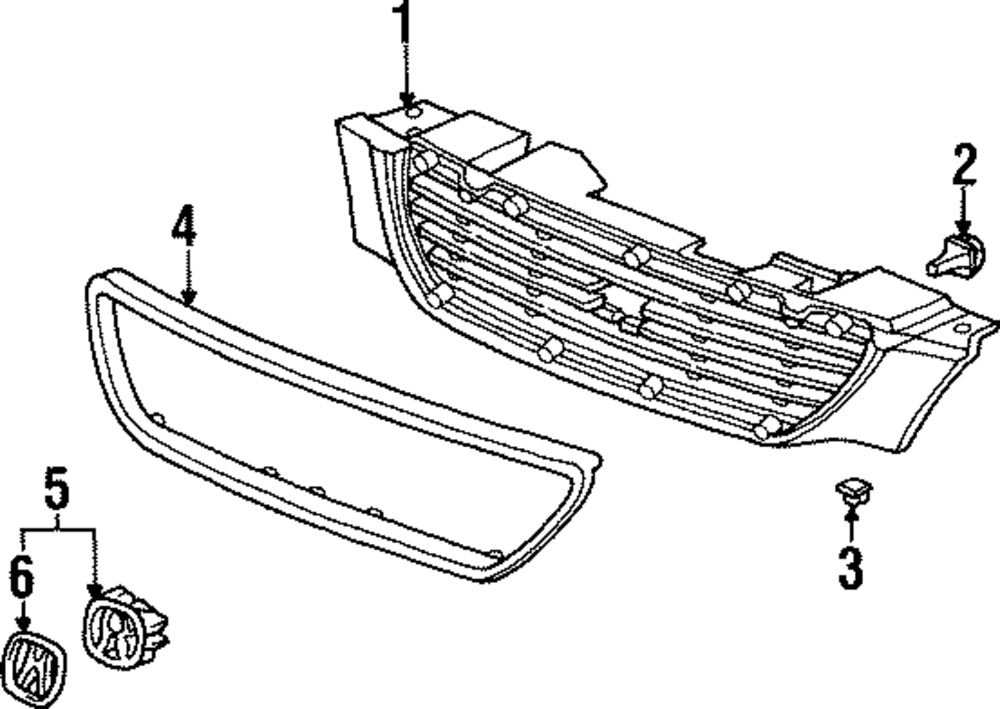 1
2
4
5
6
3