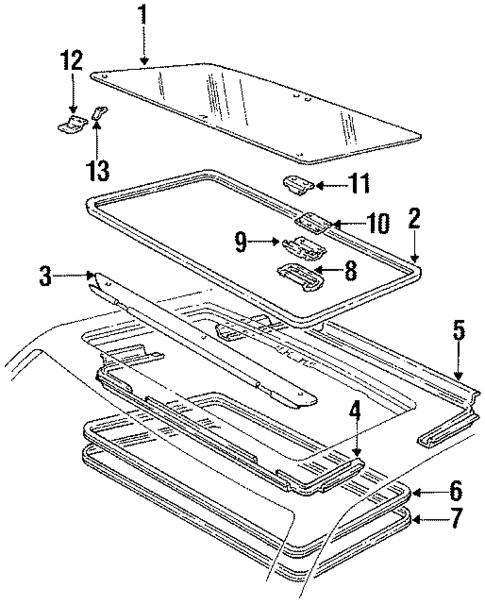 1
12
13
11
10
2
9
8
3
5
4
6
7