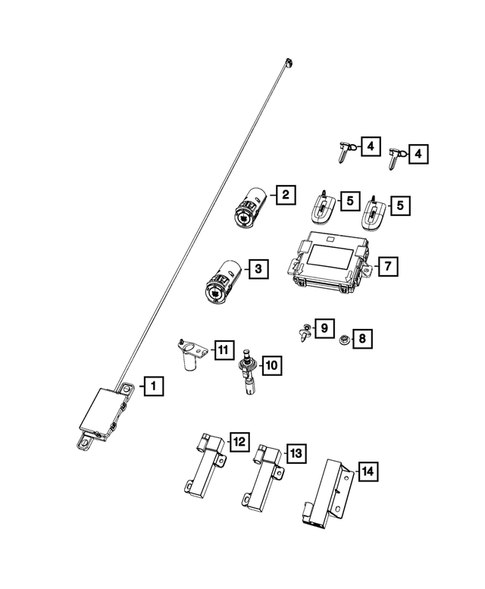 4
4
2
5
5
3
7
9
8
11
10
1
12
13
14