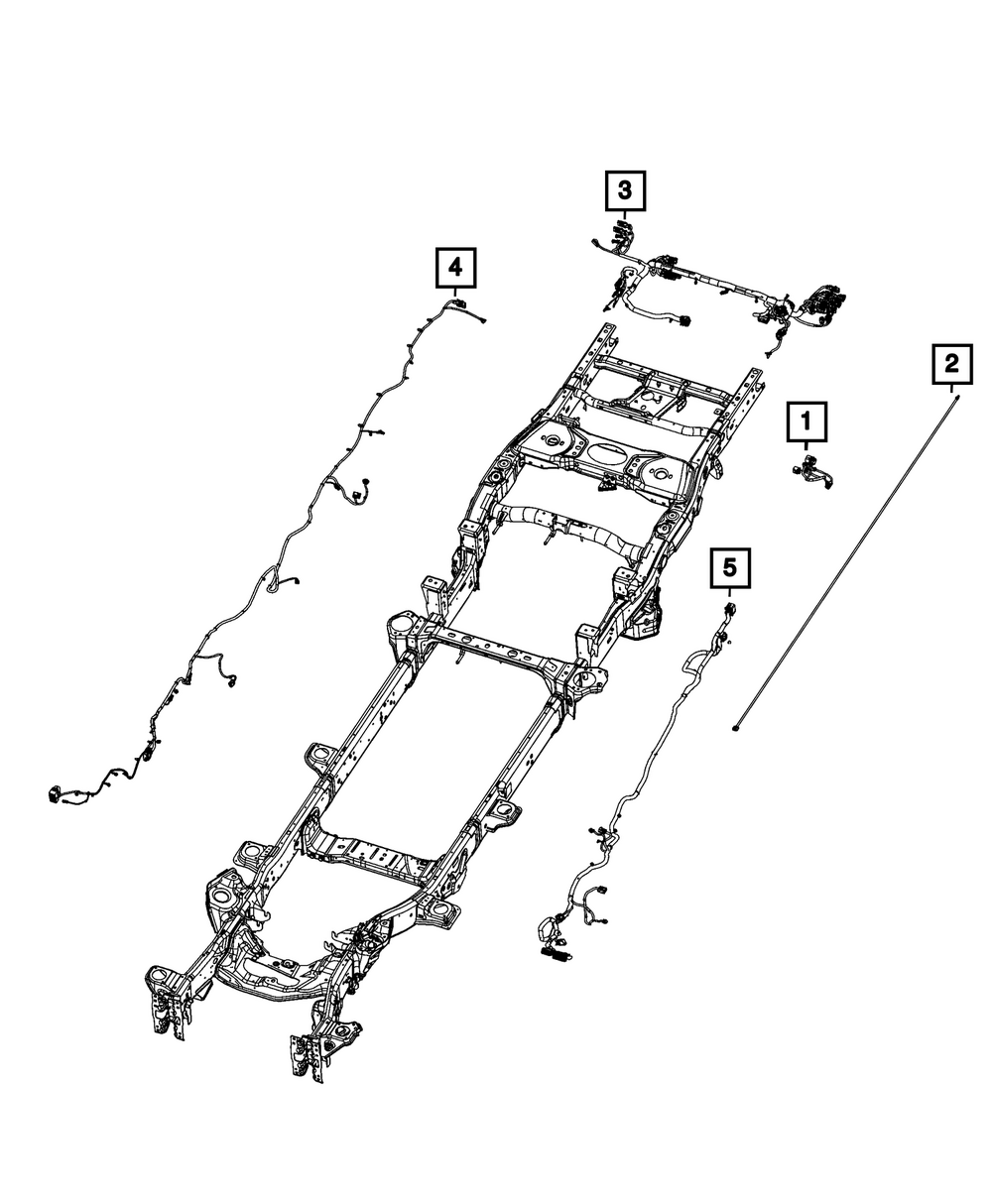 3
4
2
1
5