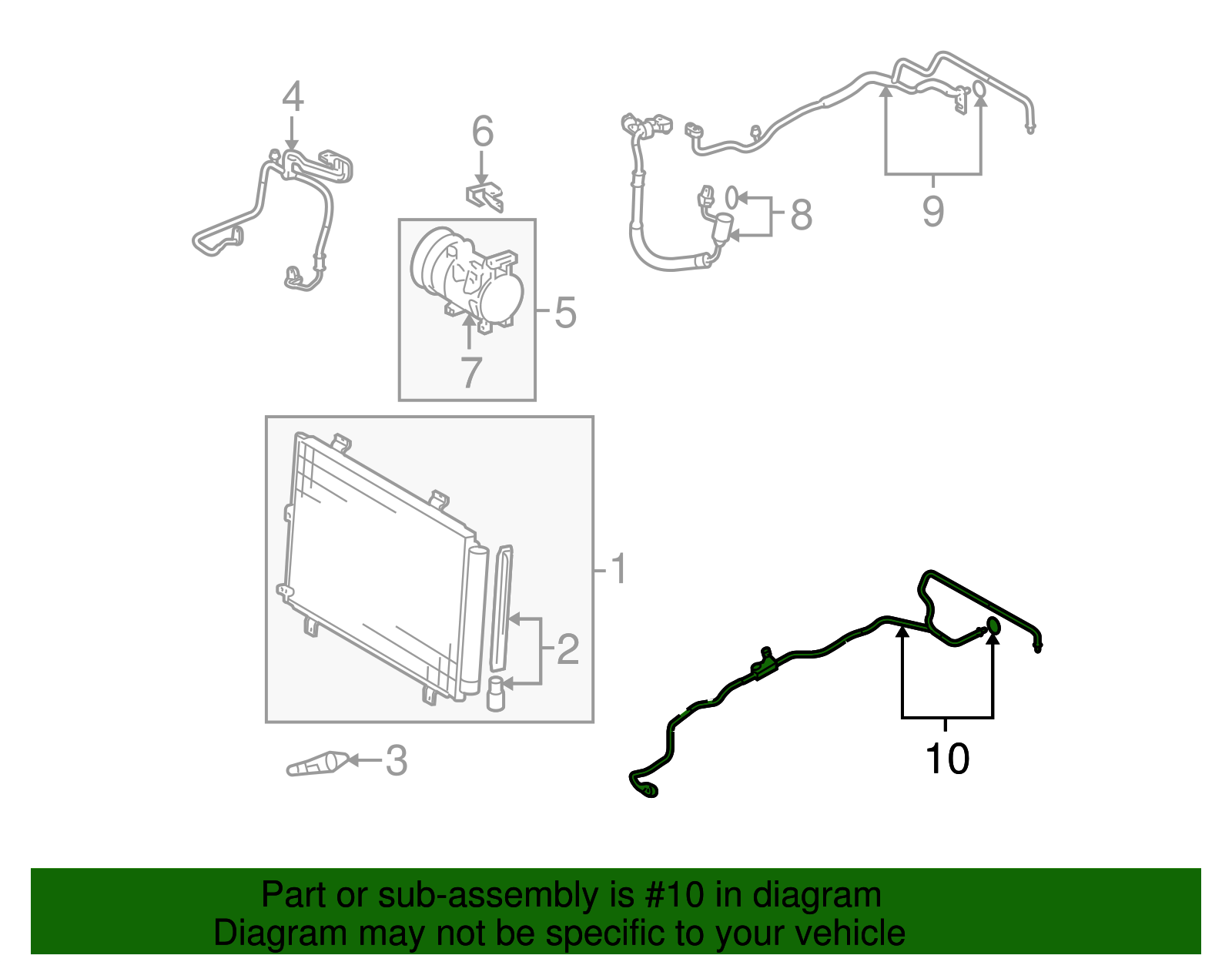 4

6

8

9

5

7

1

2

3

10

Part or sub-assembly is #10 in diagram
Diagram may not be specific to your vehicle