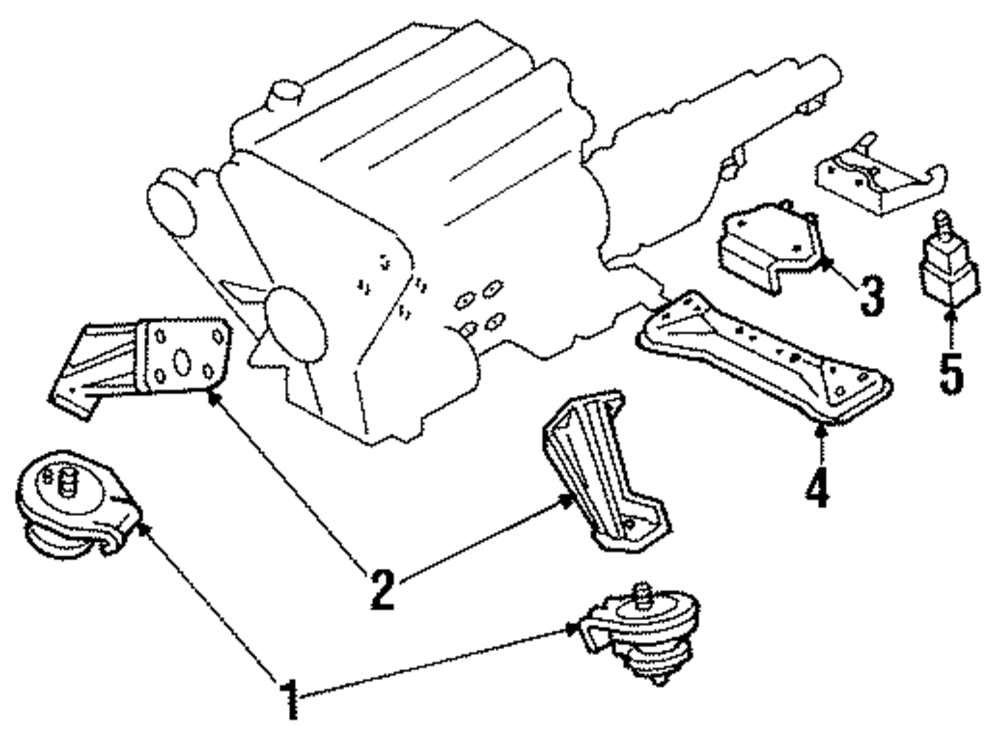 3
5
4
2
1