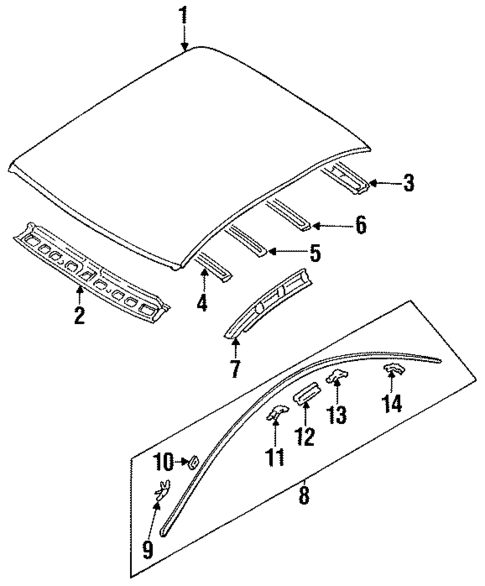 1
3
6
5
2
4
7
14
13
12
11
10
8
9