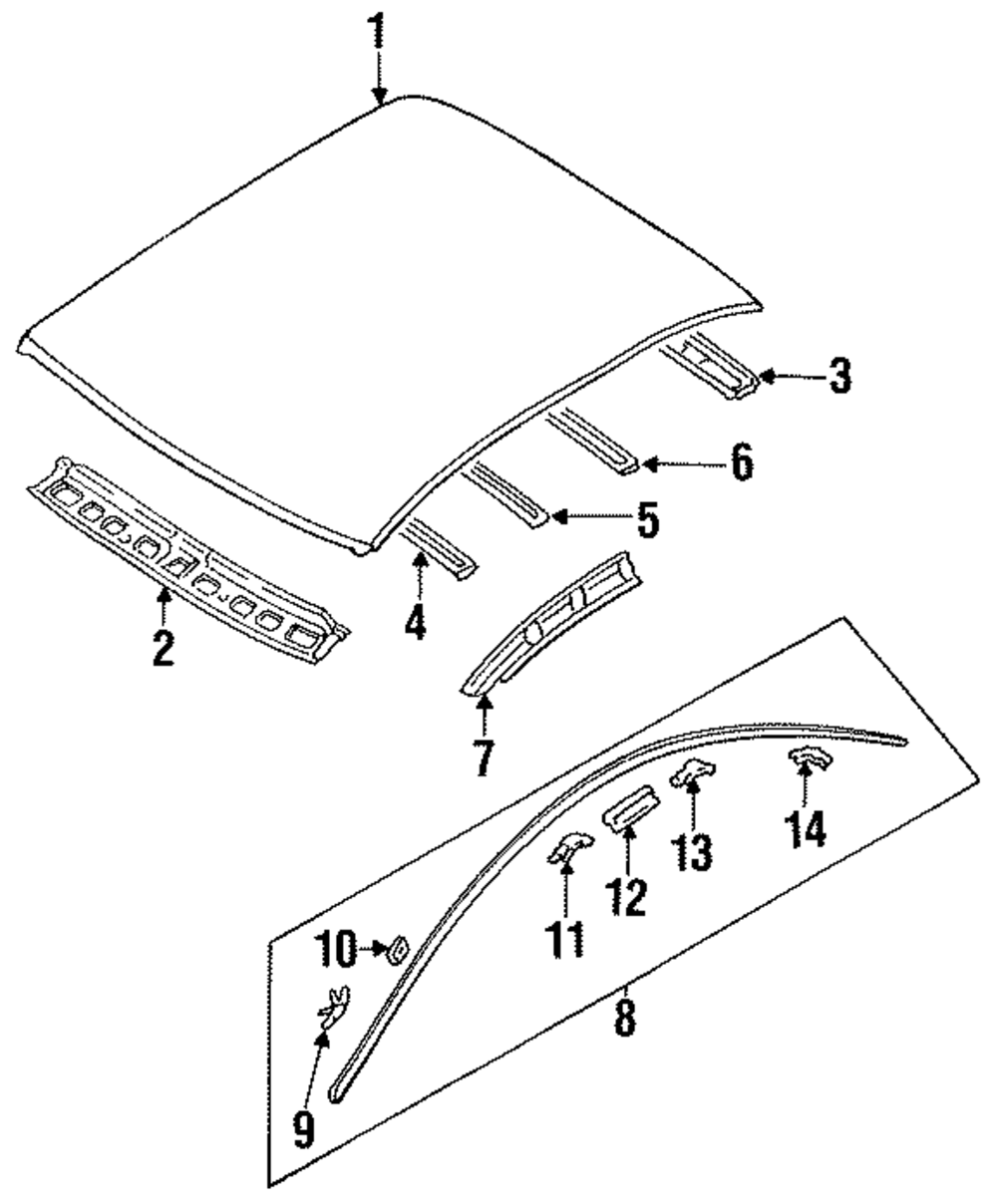 1
3
6
5
2
4
7
14
13
12
11
10
8
9