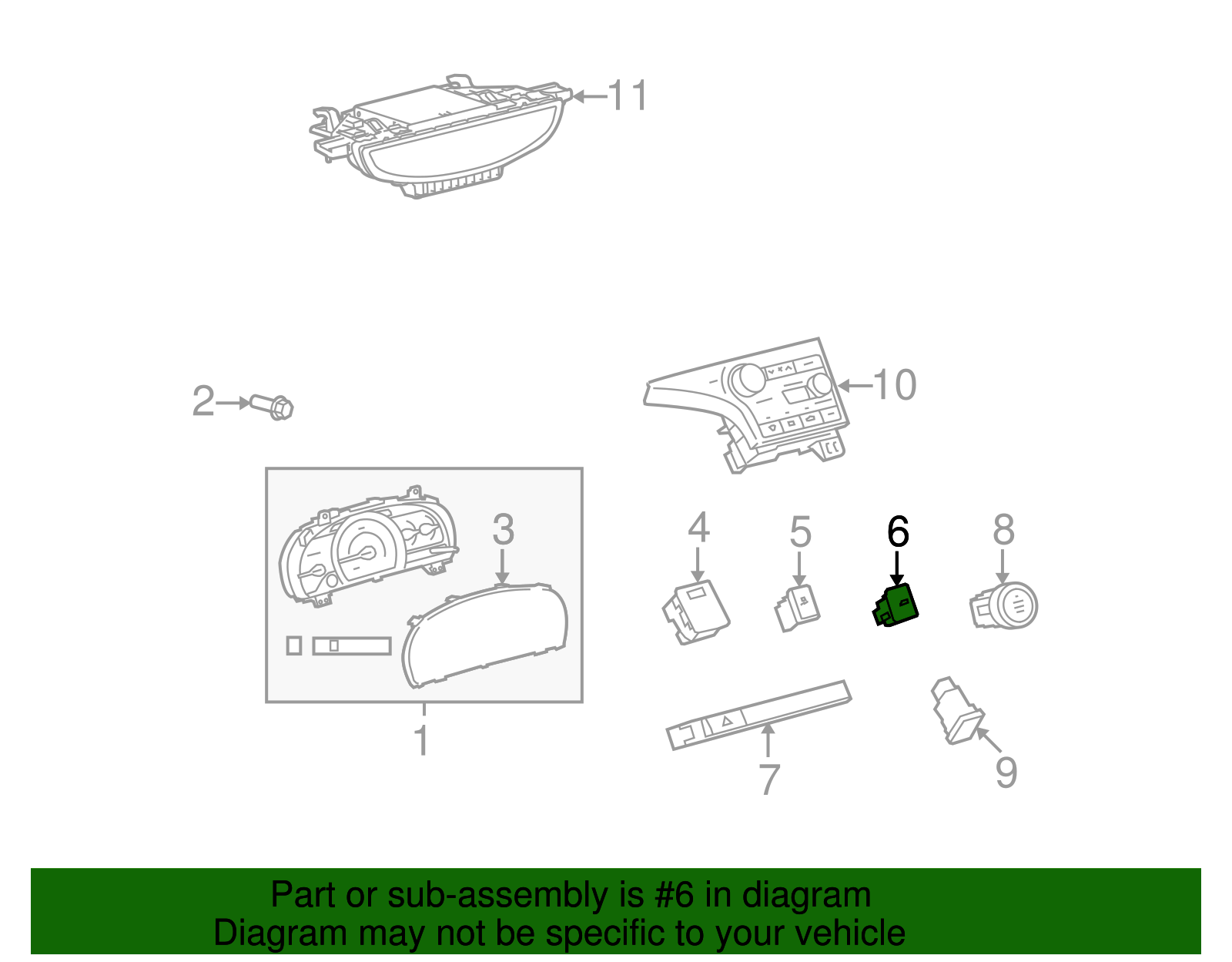 11

2

10

3

4

5

6

8

1

7

9

Part or sub-assembly is #6 in diagram
Diagram may not be specific to your vehicle