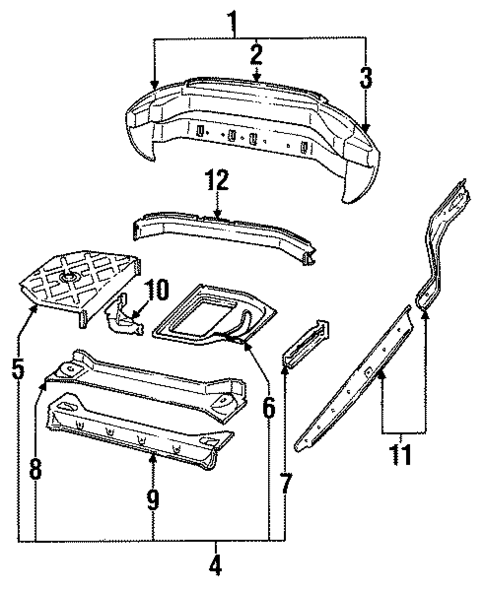 1
2
3
12
10
5
6
8
9
7
11
4