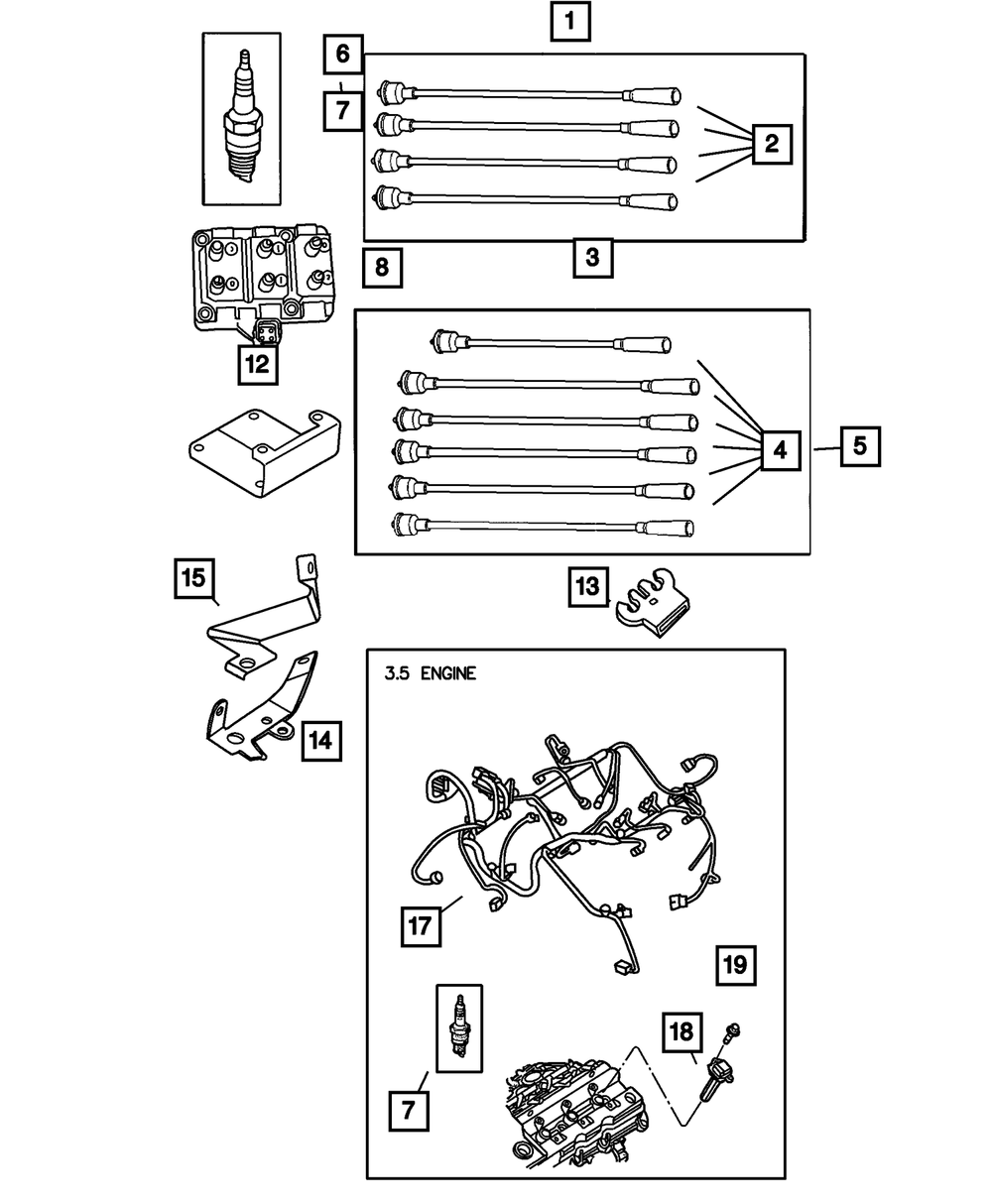 1
6
7
2
3
8
12
4
5
15
13
14
3.5 ENGINE
17
19
18
7