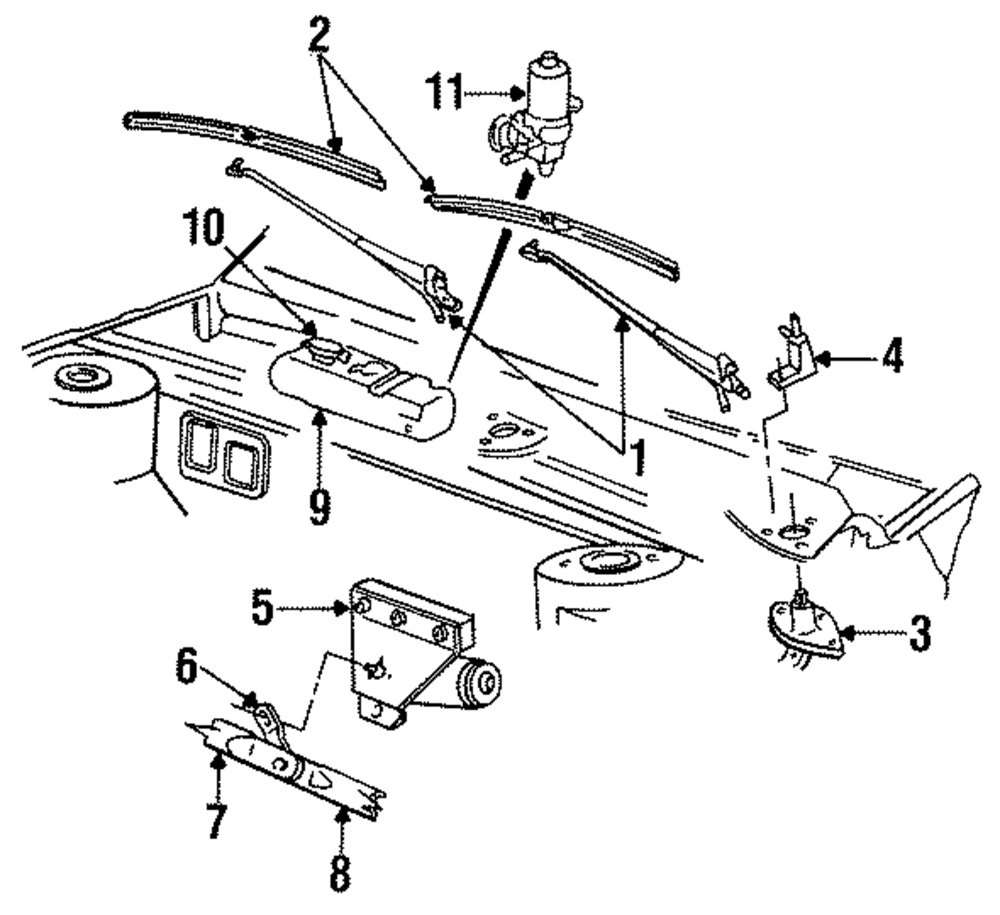 2
11
10
4
1
9
5
3
6
7
8