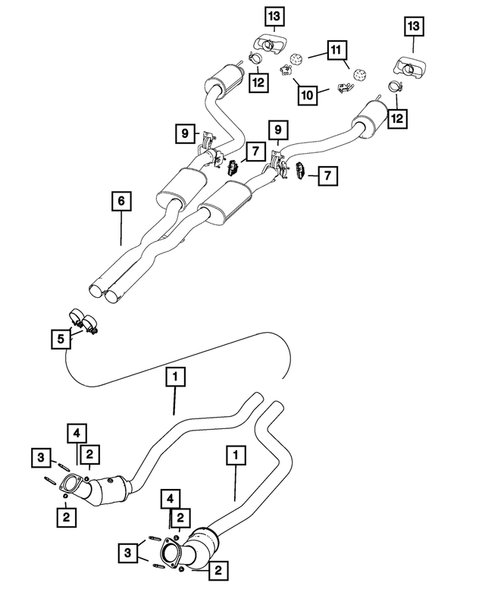 13
13
11
12
10
12
9
9
7
7
6
5
1
4
3
2
2
1
4
2
3
2