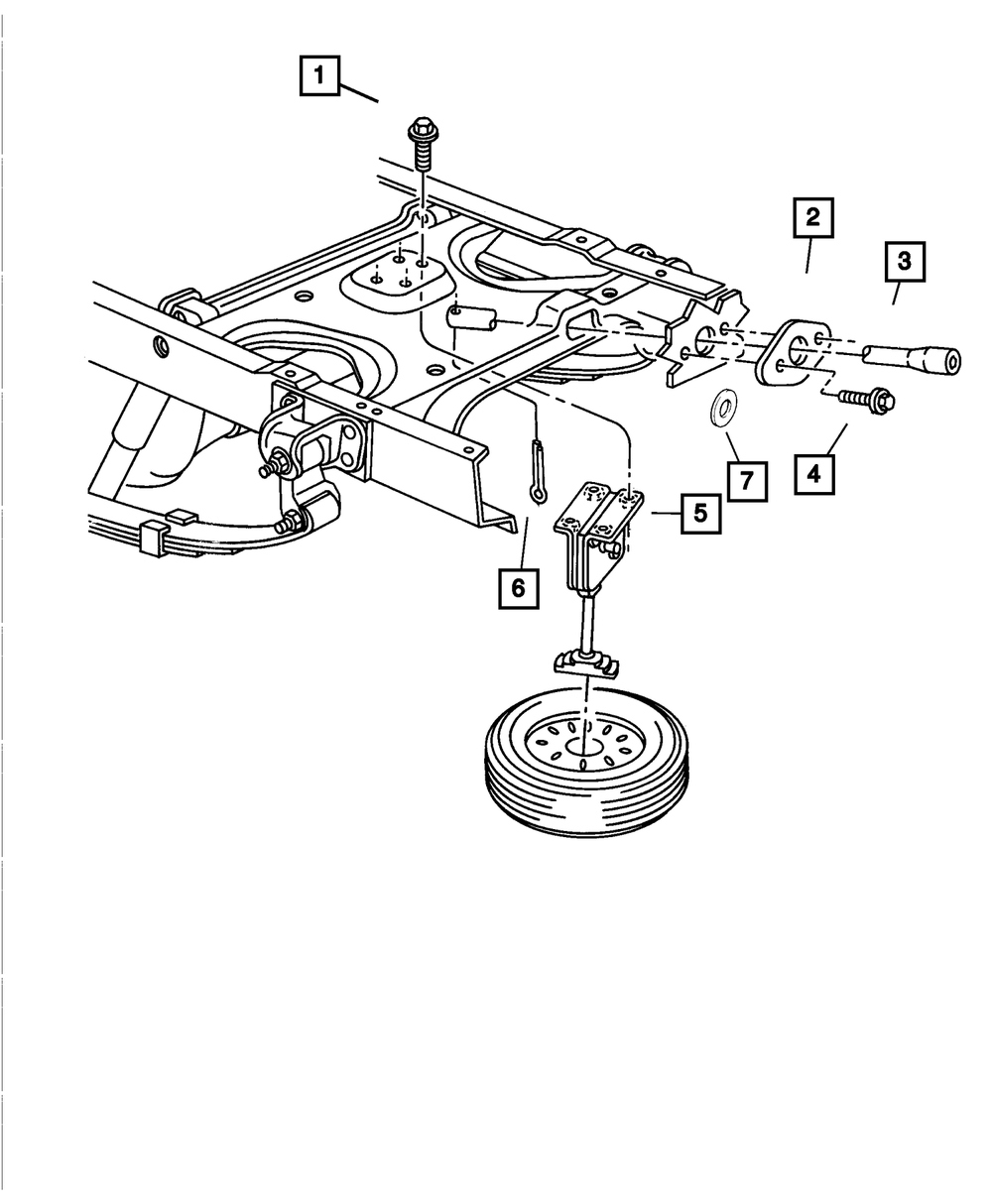 1
2
3
7
4
5
6