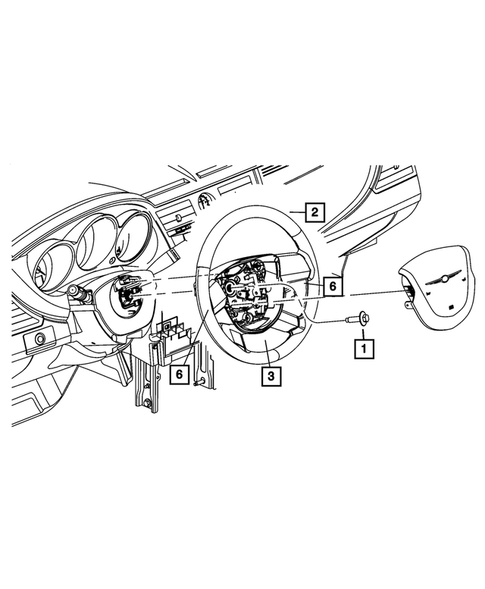 2
6
1
6
3